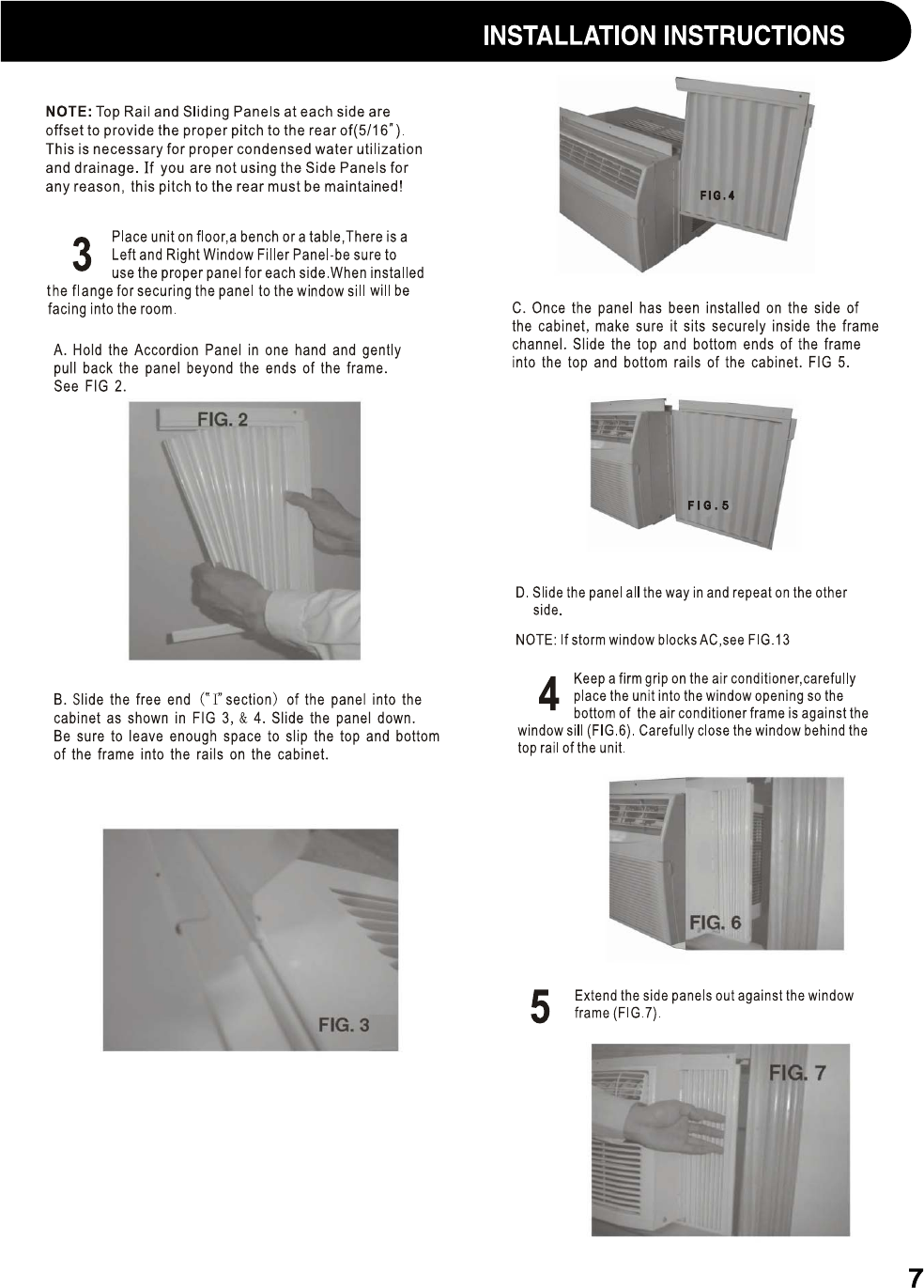 INSTALLATION INSTRUCTIONS

NOTE: Top Rail and Sliding Panels at each side are offset to provide the proper pitch to the rear of(5/16"). This is necessary for proper condensed water utilization and drainage. If you are not using the Side Panels for any reason, this pitch to the rear must be maintained!

3 Place unit on floor,a bench or a table,There is a Left and Right Window Filler Panel-be sure to use the proper panel for each side.When installed the flange for securing the panel to the window sill will be facing into the room.

A. Hold the Accordion Panel in one hand and gently pull back the panel beyond the ends of the frame. See FIG 2.

FIG. 2

B. Slide the free end ("I" section) of the panel into the cabinet as shown in FIG 3, & 4. Slide the panel down. Be sure to leave enough space to slip the top and bottom of the frame into the rails on the cabinet.

FIG. 3

FIG.4

C. Once the panel has been installed on the side of the cabinet, make sure it sits securely inside the frame channel. Slide the top and bottom ends of the frame into the top and bottom rails of the cabinet. FIG 5.

FIG.5

D. Slide the panel all the way in and repeat on the other side.

NOTE: If storm window blocks AC,see FIG.13

4 Keep a firm grip on the air conditioner,carefully place the unit into the window opening so the bottom of the air conditioner frame is against the window sill (FIG.6). Carefully close the window behind the top rail of the unit.

FIG. 6

5 Extend the side panels out against the window frame (FIG.7).

FIG. 7

7