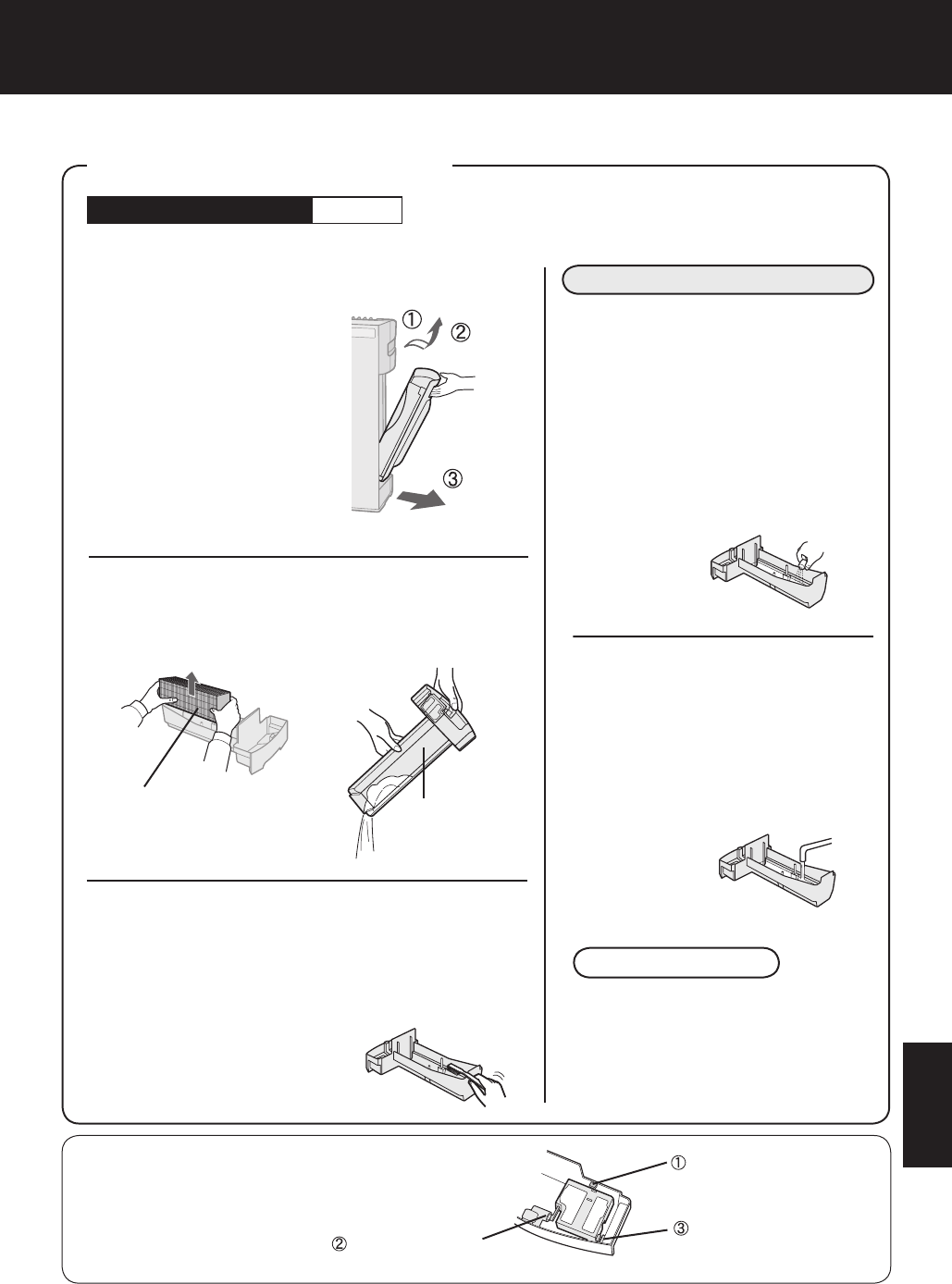 ①
②
③
①
③
②