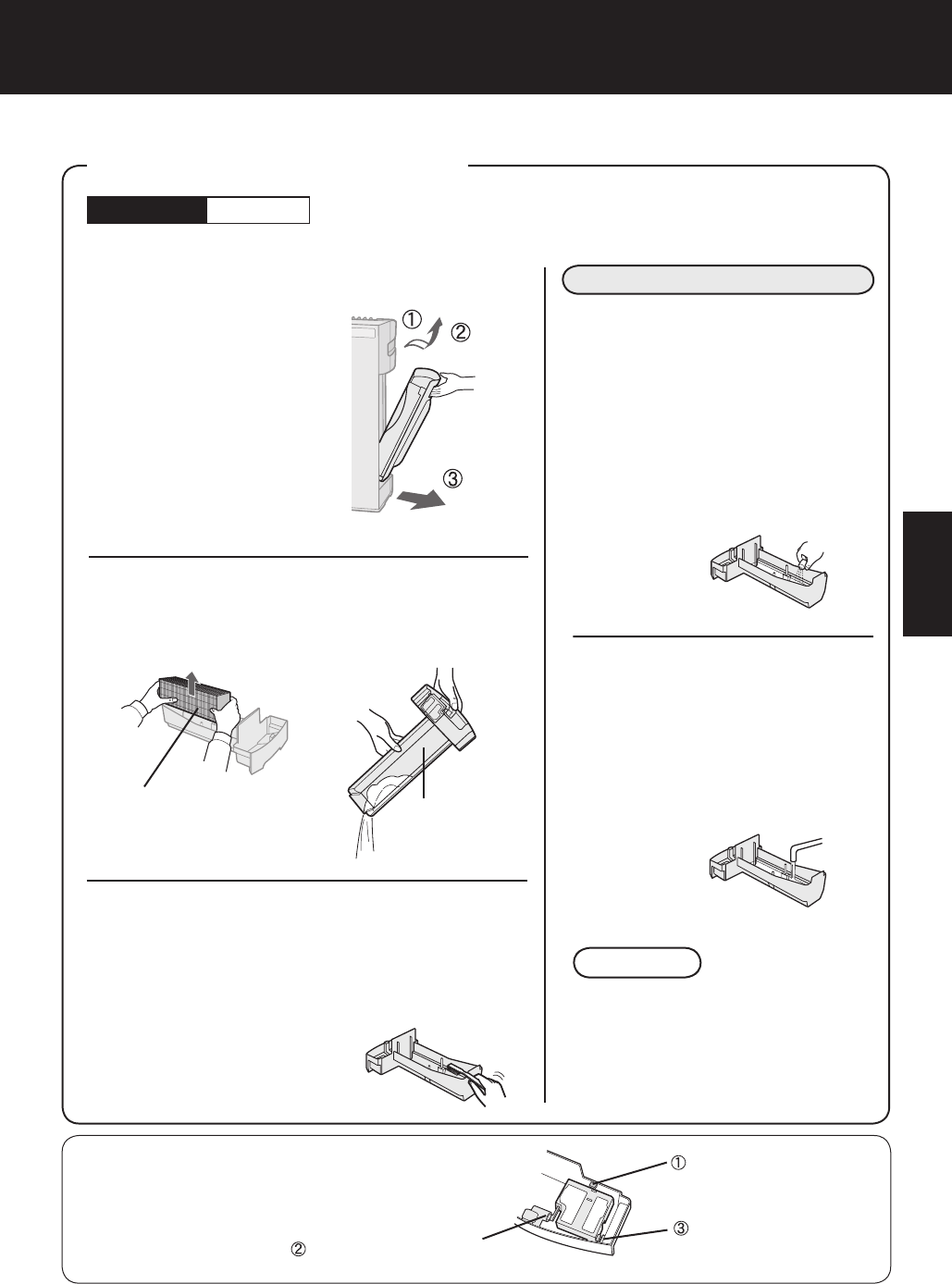 ①
②
③
①
③
②