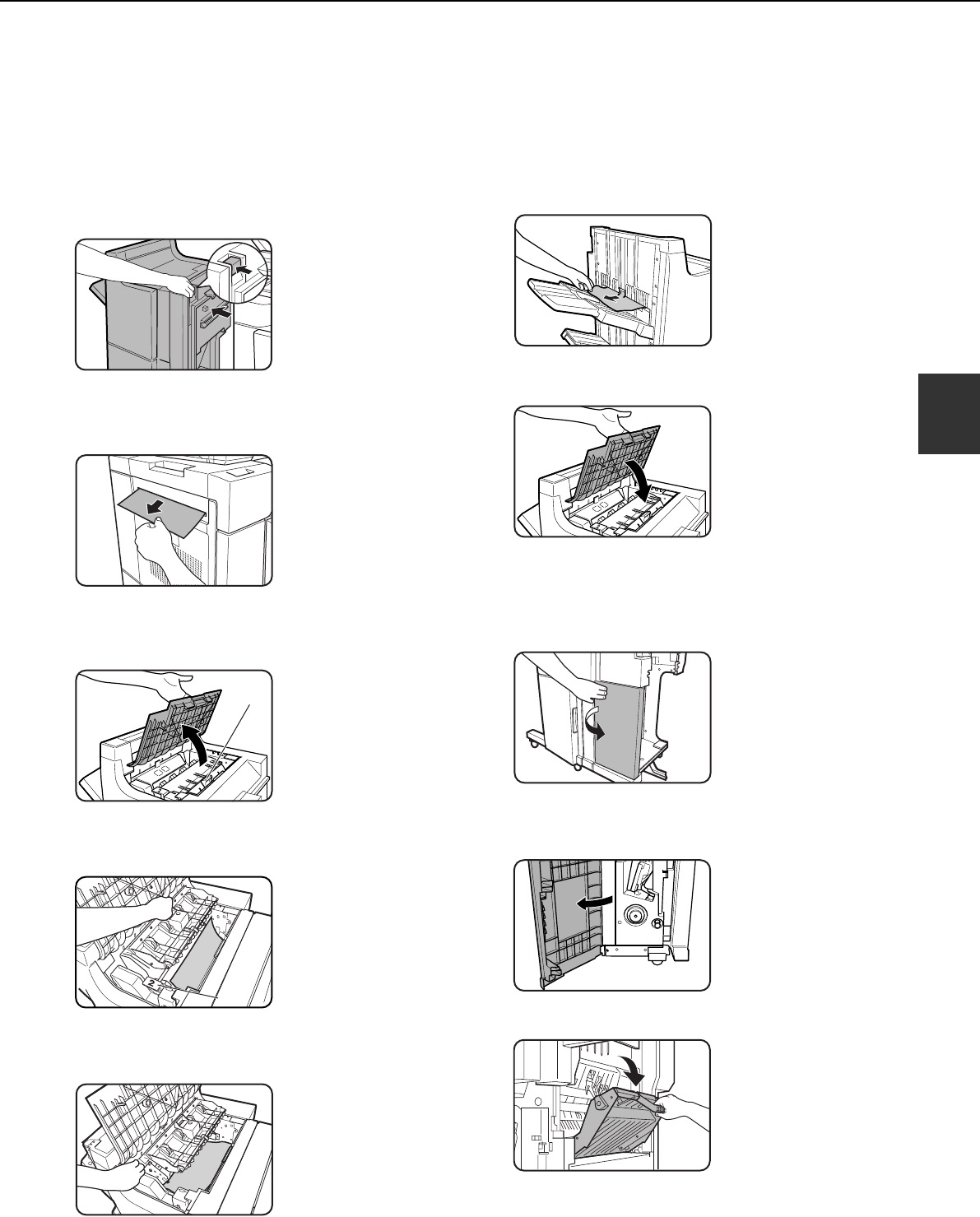 2