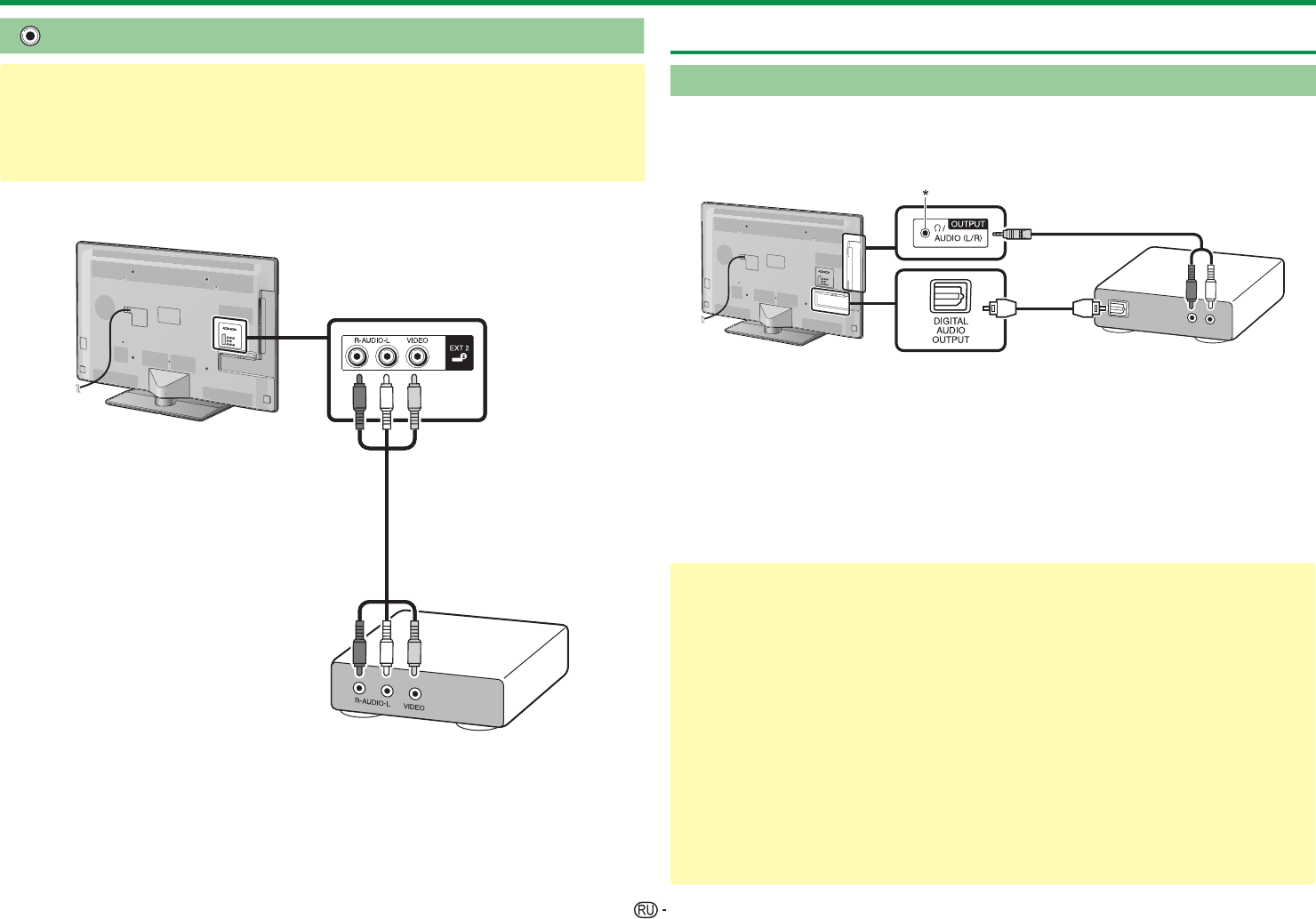 R-AUDIO-L
VIDEO
EXT 2

R-AUDIO-L
VIDEO

*
OUTPUT
AUDIO (L/R)

DIGITAL AUDIO OUTPUT

RU -