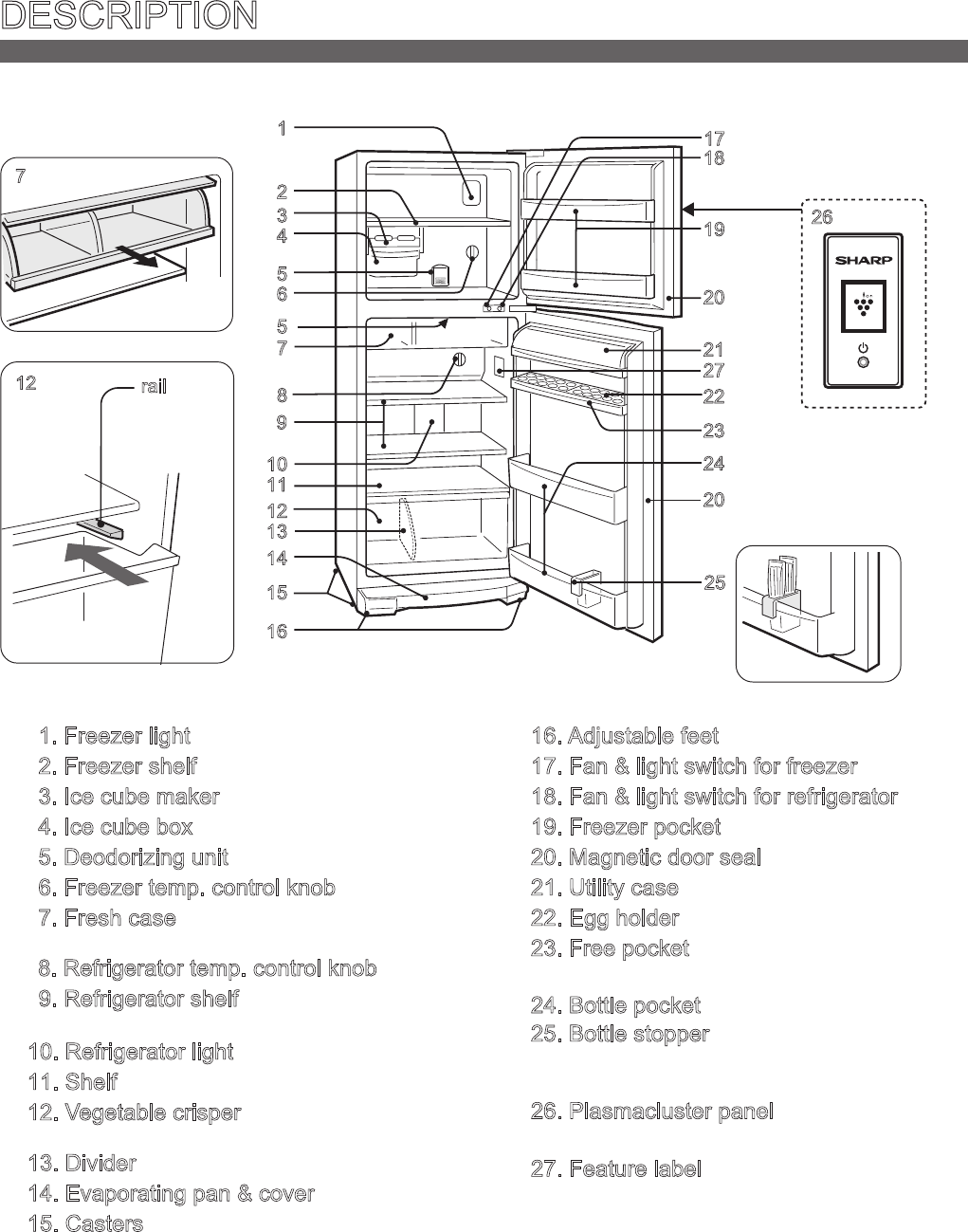 DESCRIPTION

7

12 rail

1
2
3
4
5
6
5
7
8
9
10
11
12
13
14
15
16
17
18
19
20
21
27
22
23
24
20
25
26

SHARP

1. Freezer light
2. Freezer shelf
3. Ice cube maker
4. Ice cube box
5. Deodorizing unit
6. Freezer temp. control knob
7. Fresh case

8. Refrigerator temp. control knob
9. Refrigerator shelf

10. Refrigerator light
11. Shelf
12. Vegetable crisper

13. Divider
14. Evaporating pan & cover
15. Casters

16. Adjustable feet
17. Fan & light switch for freezer
18. Fan & light switch for refrigerator
19. Freezer pocket
20. Magnetic door seal
21. Utility case
22. Egg holder
23. Free pocket

24. Bottle pocket
25. Bottle stopper

26. Plasmacluster panel

27. Feature label