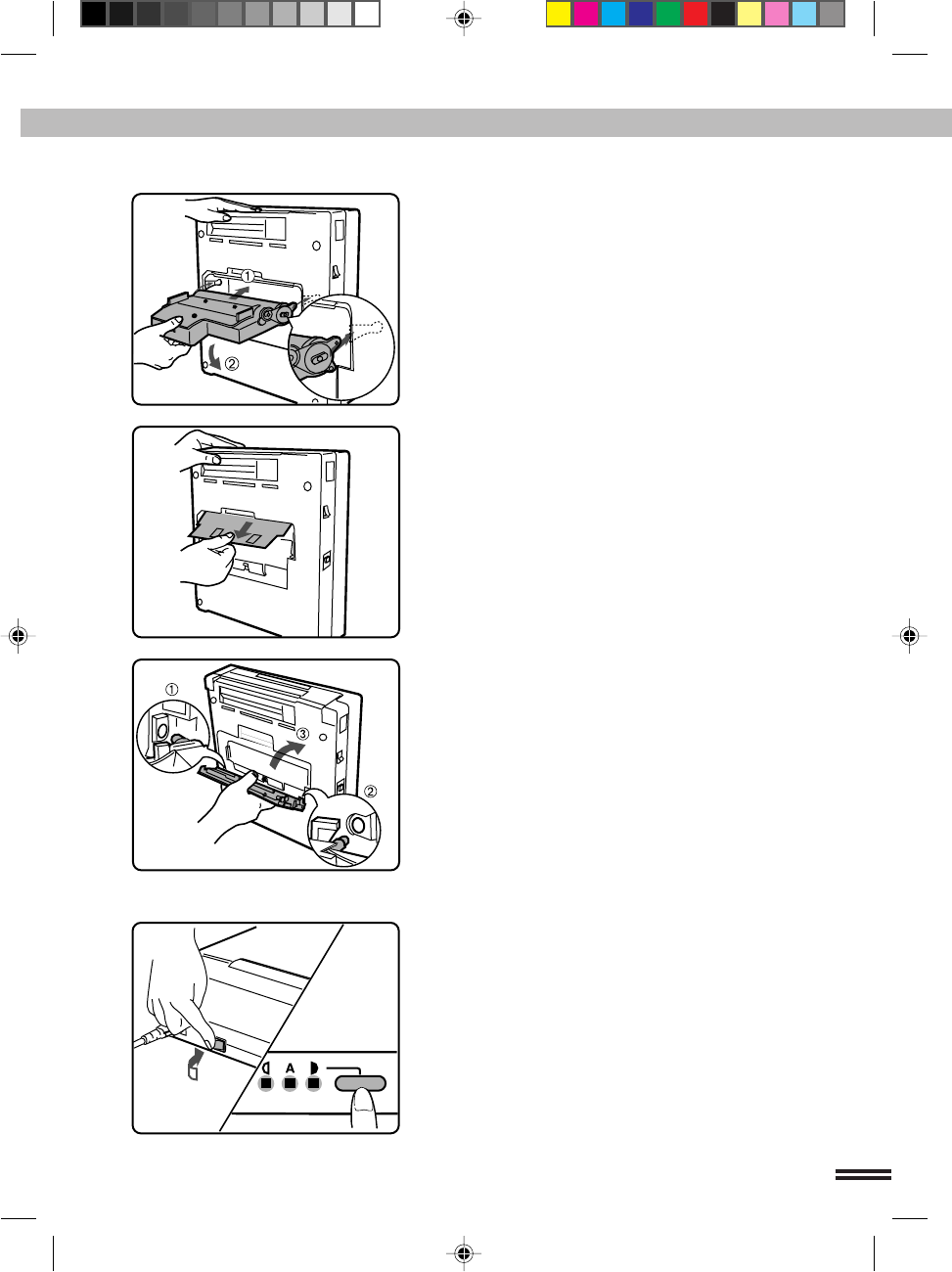 ①
②

①
③
②

A