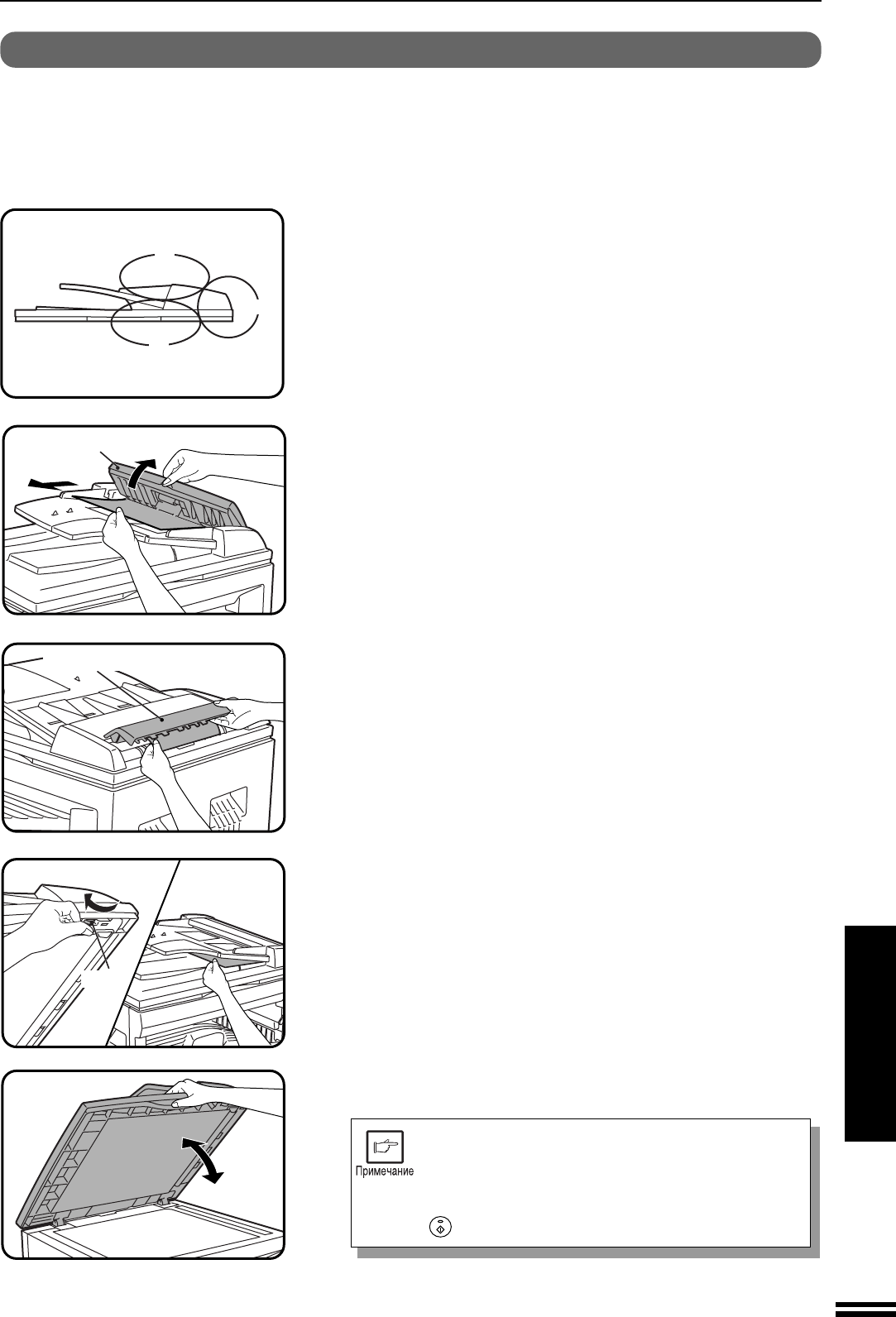 Примечание