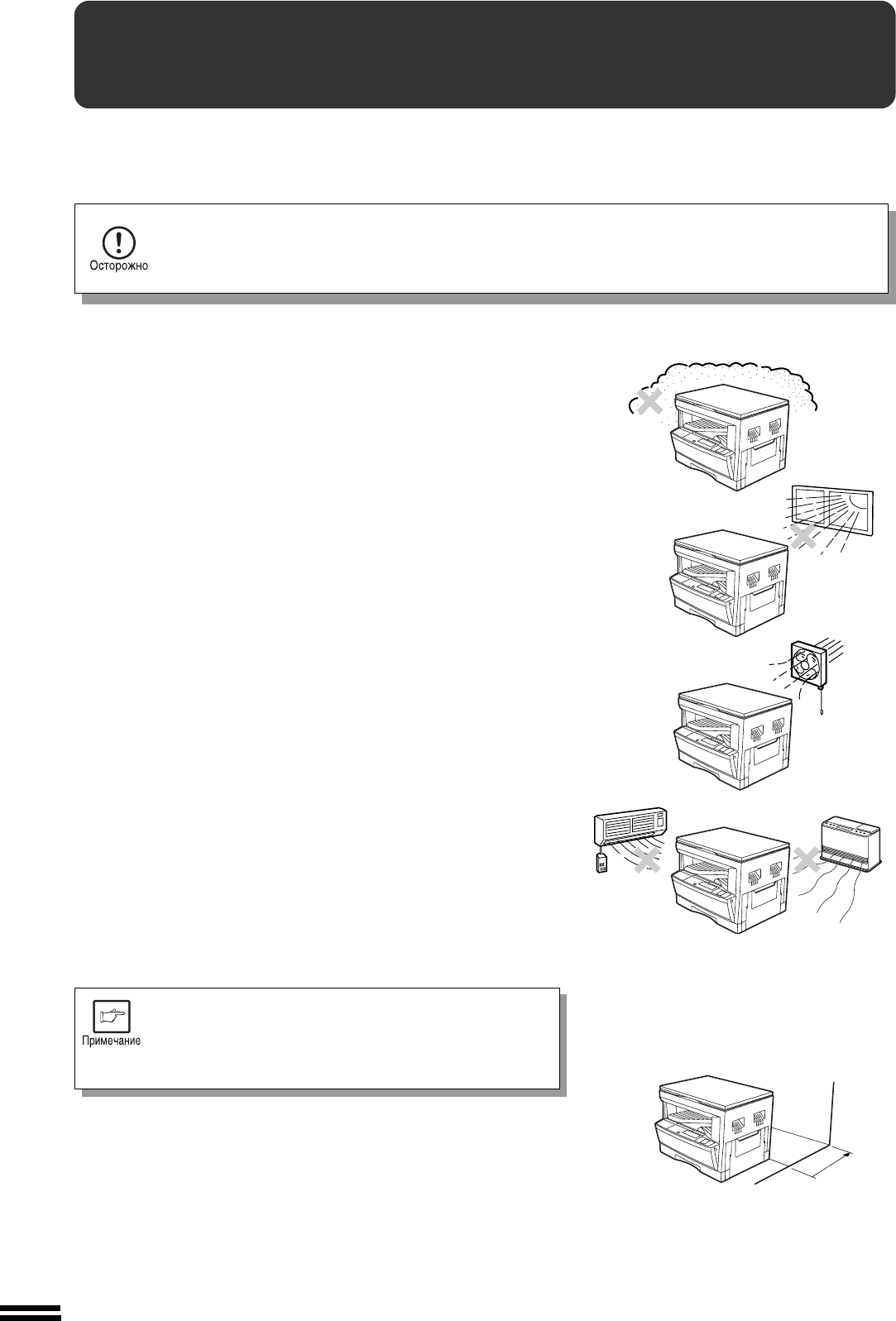 Осторожно

Примечание