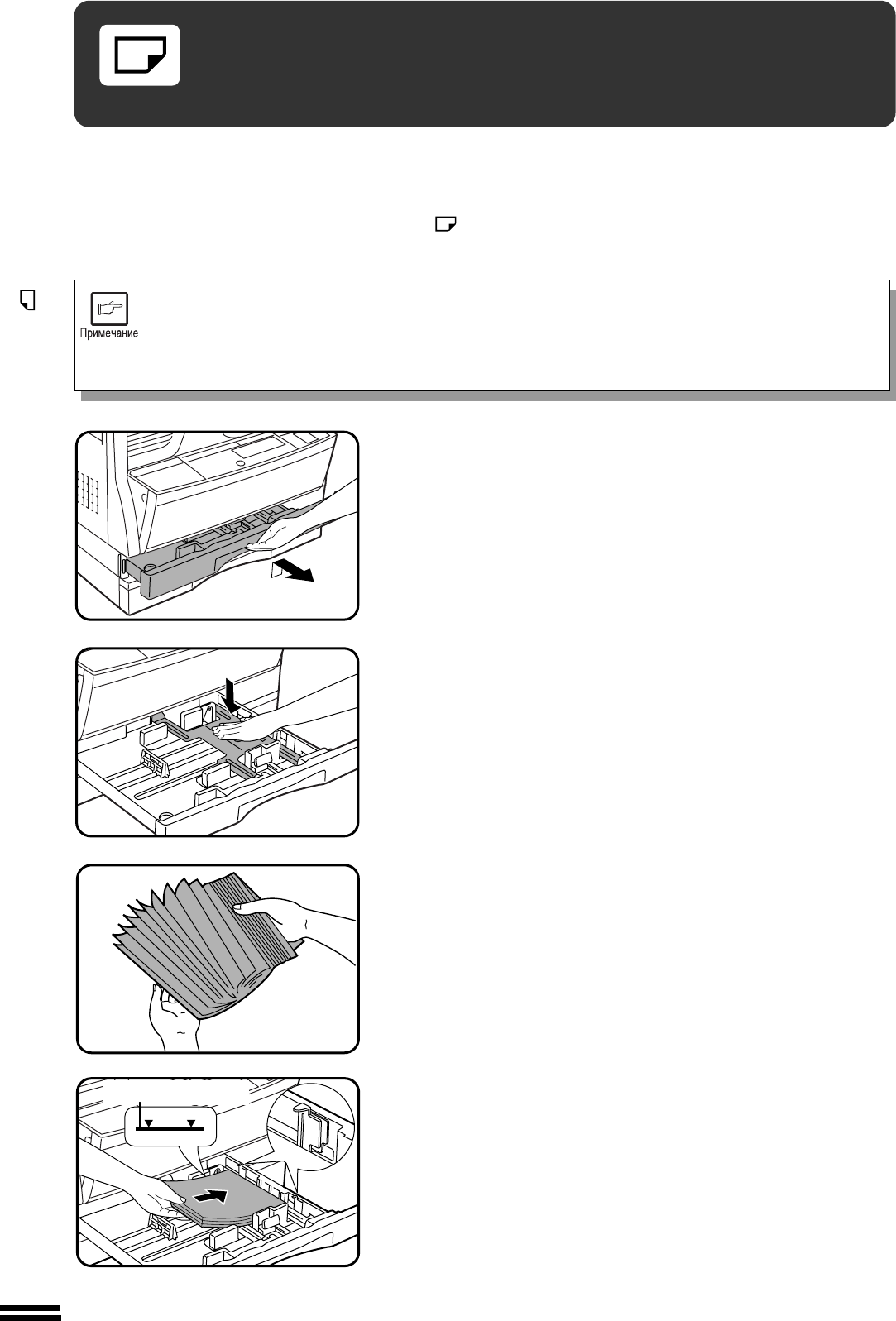 Примечание