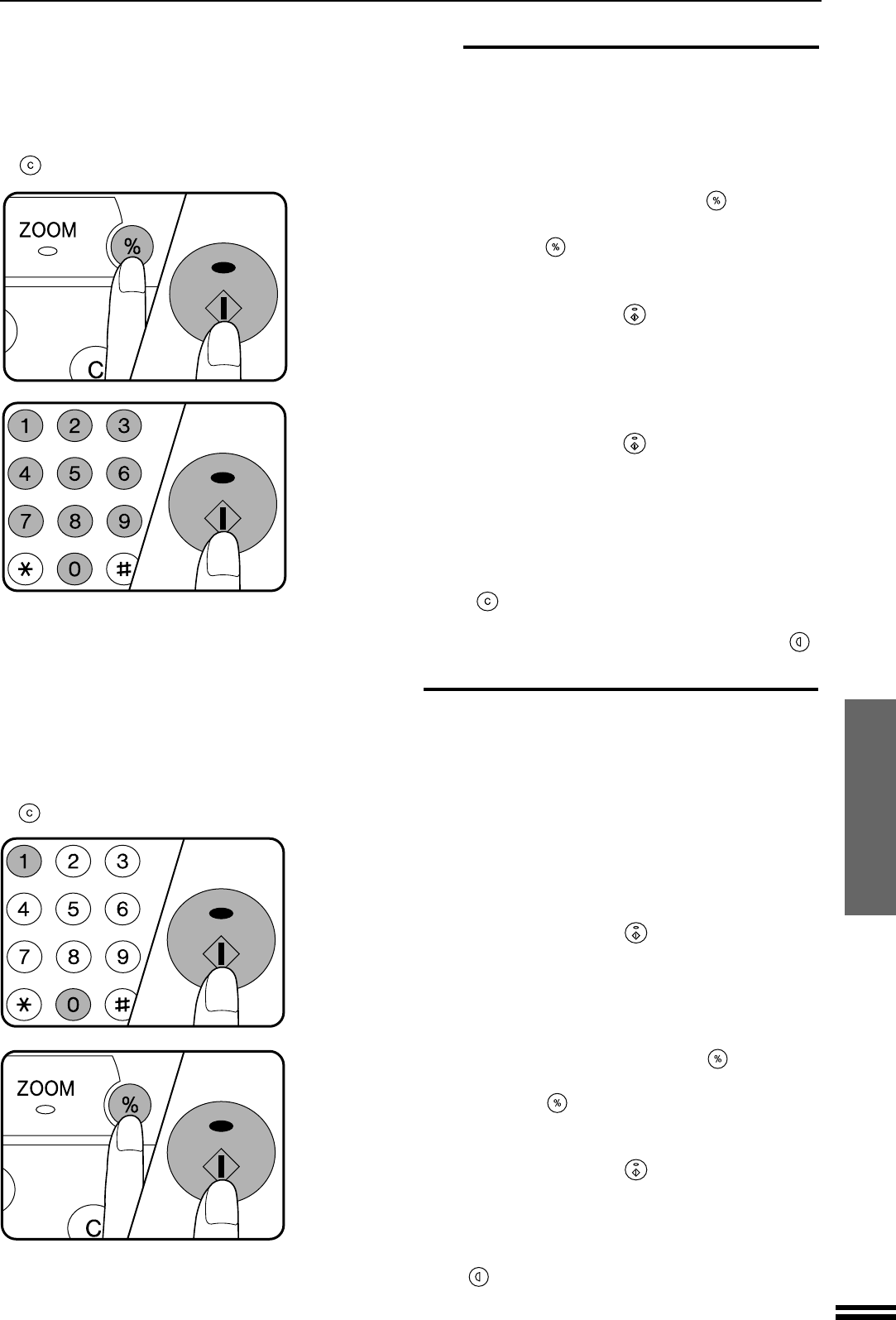 ZOOM

%

C

1 2 3

4 5 6

7 8 9

0

1 2 3

4 5 6

7 8 9

0

ZOOM

%

C