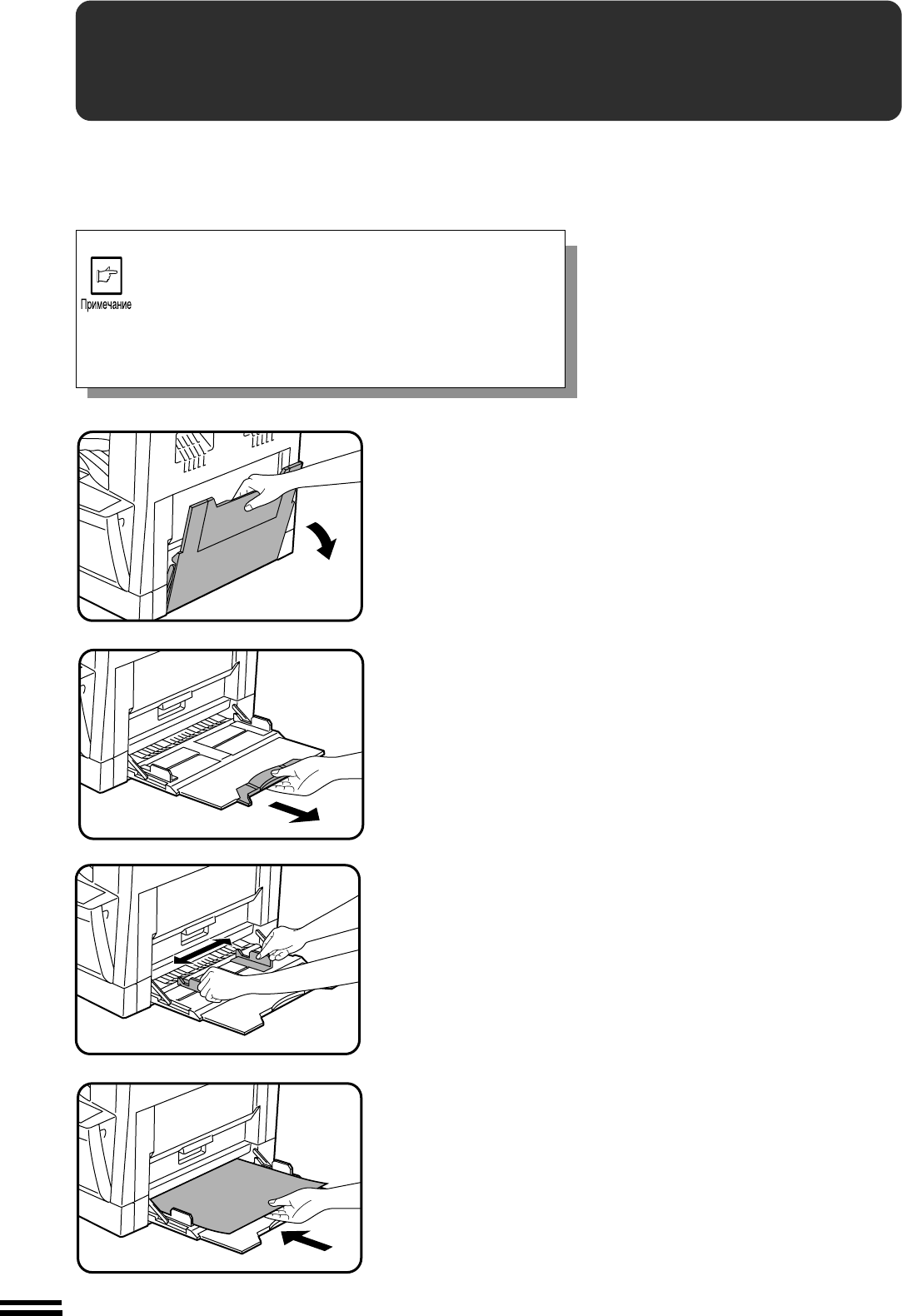 Примечание