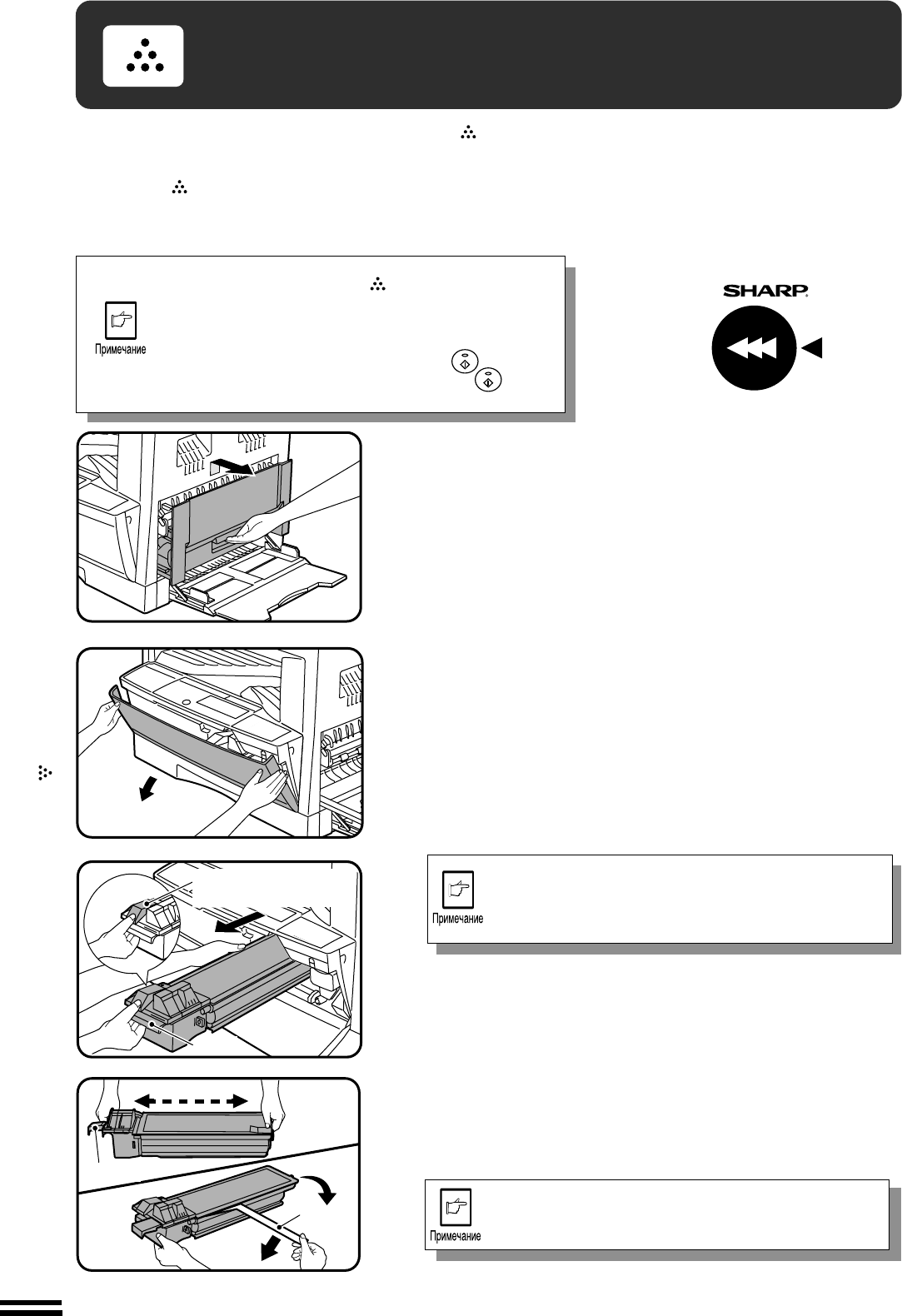 Примечание

SHARP

Примечание

Примечание