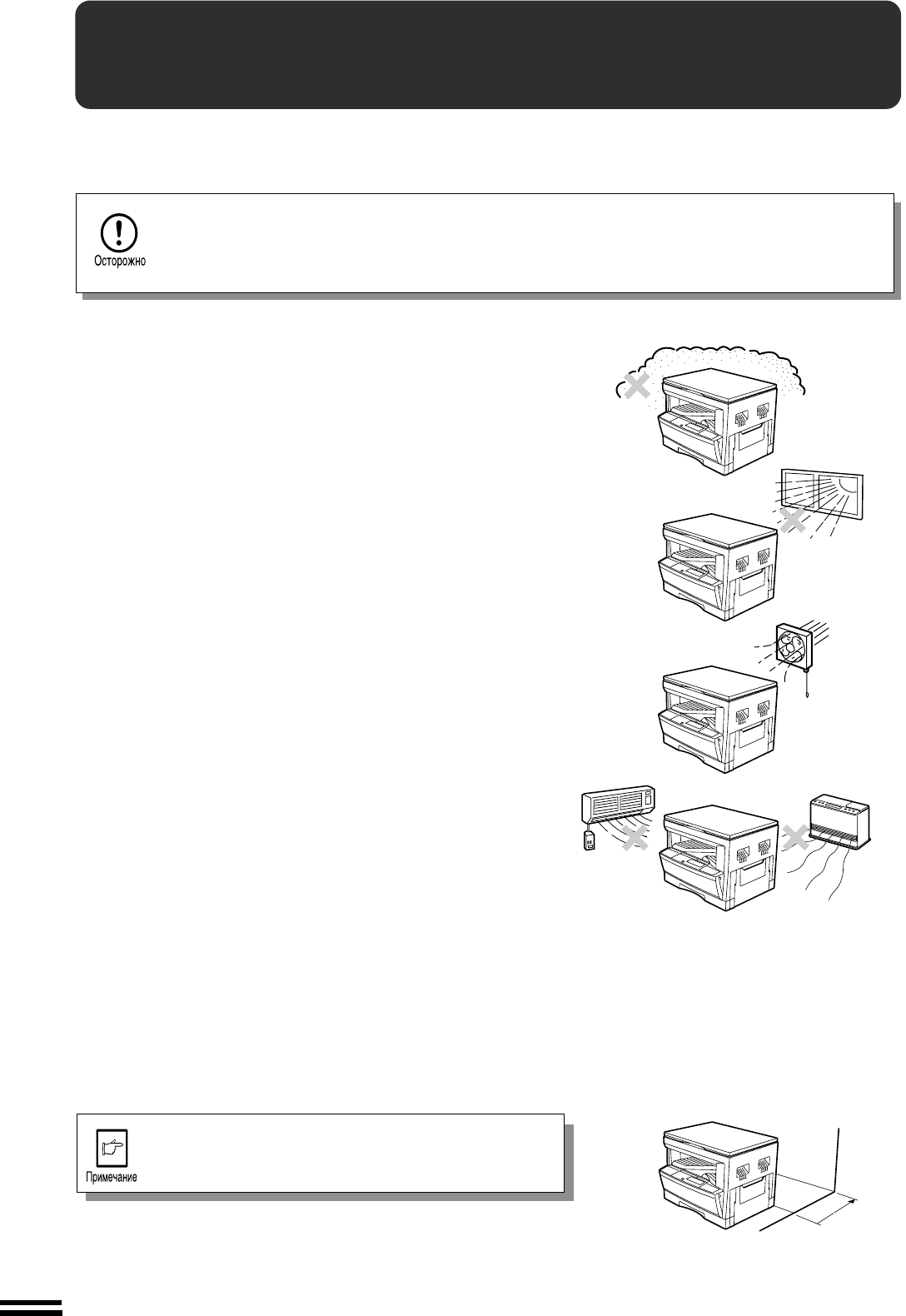 Осторожно

Примечание