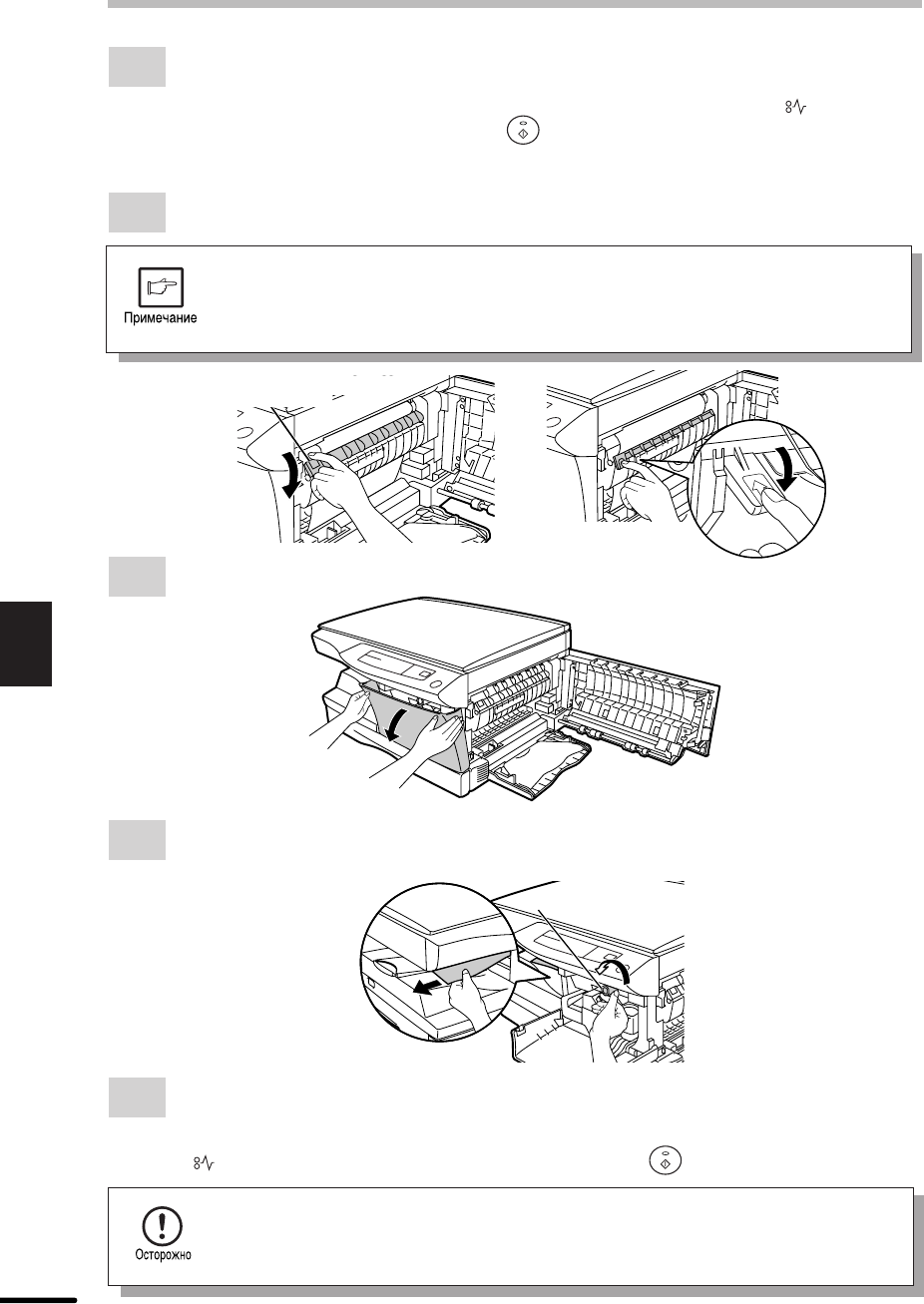 Примечание

Осторожно