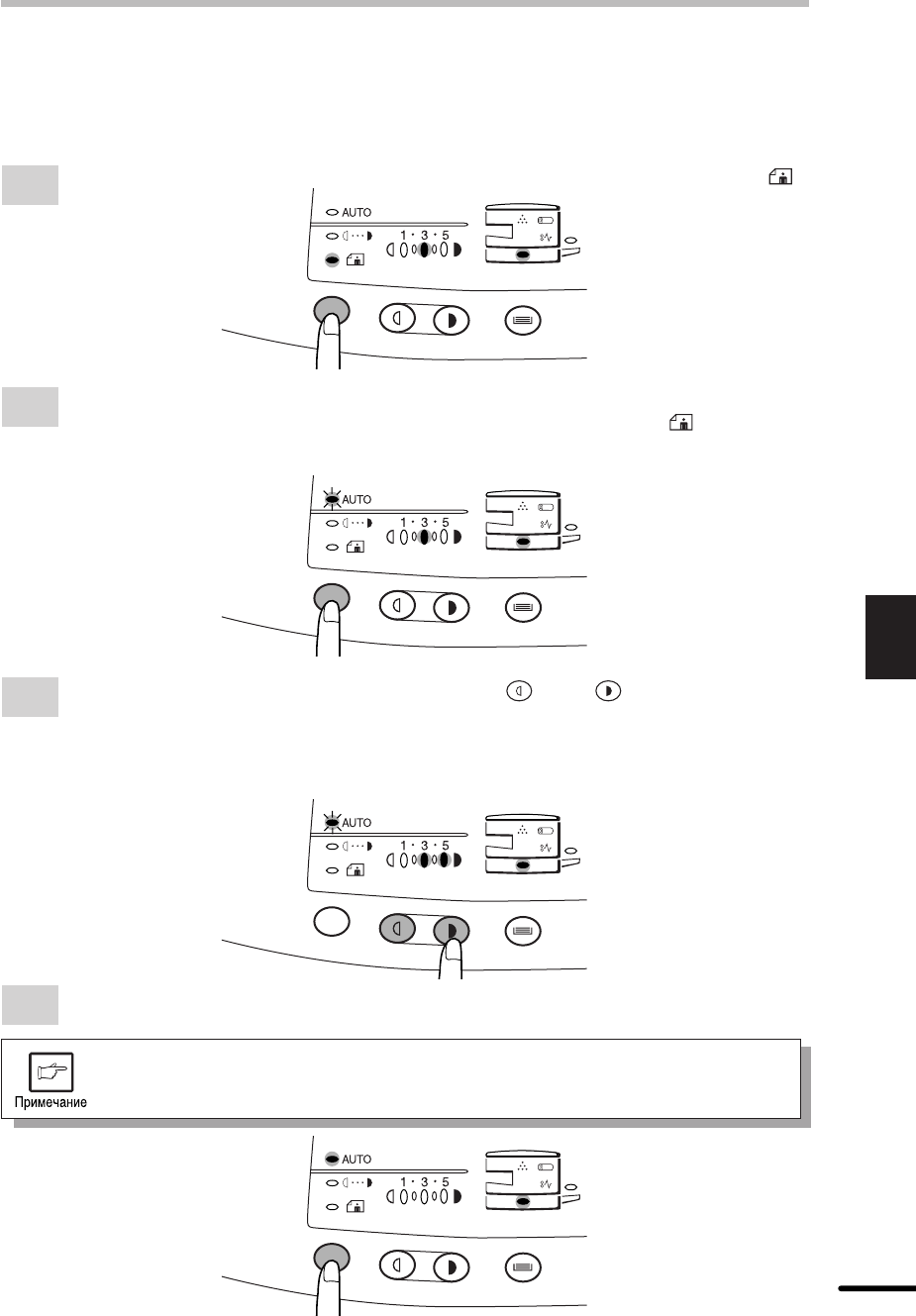 AUTO

1 · 3 · 5

AUTO

1 · 3 · 5

AUTO

1 · 3 · 5

Примечание

AUTO

1 · 3 · 5