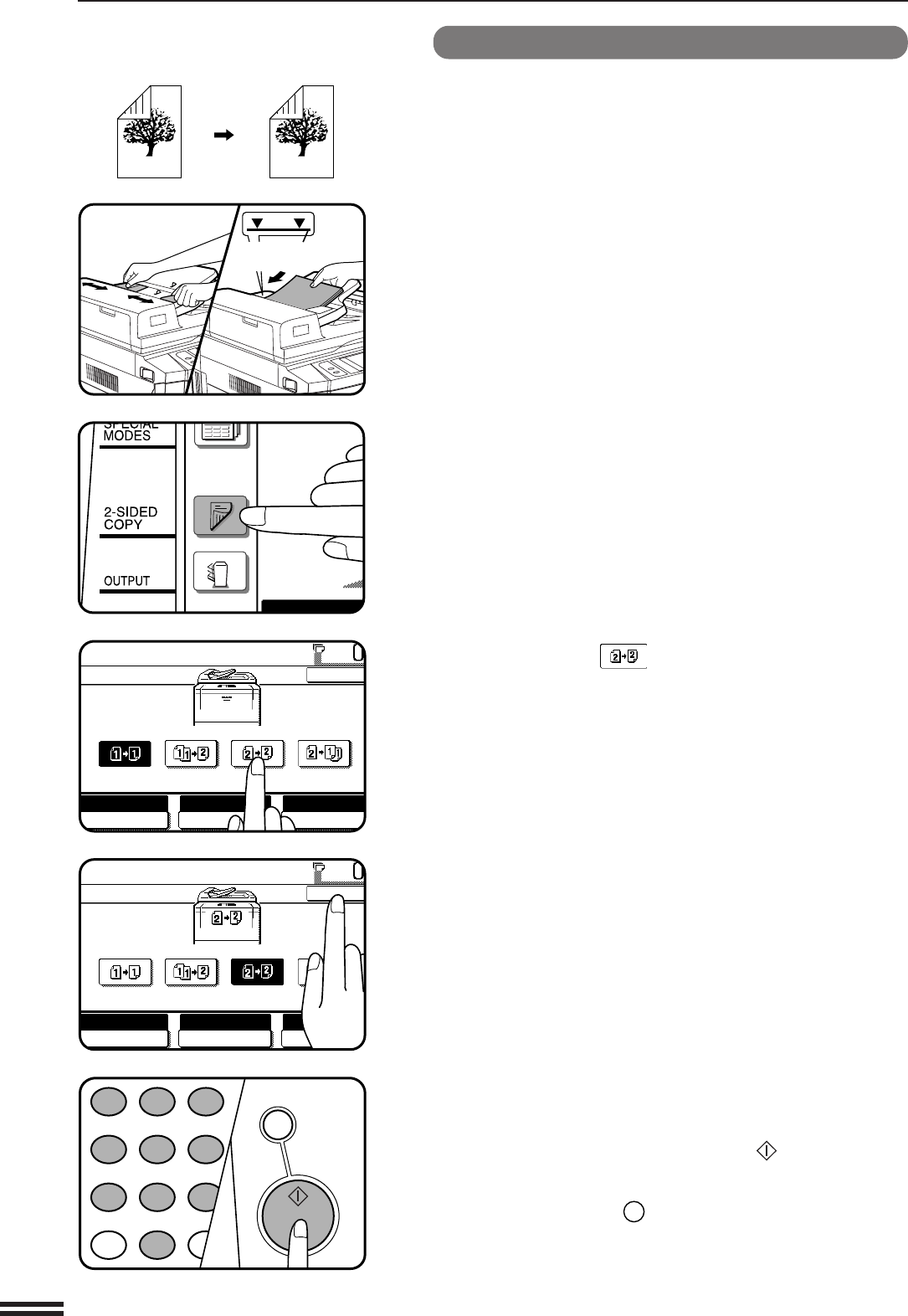 SPECIAL MODES

2-SIDED COPY

OUTPUT