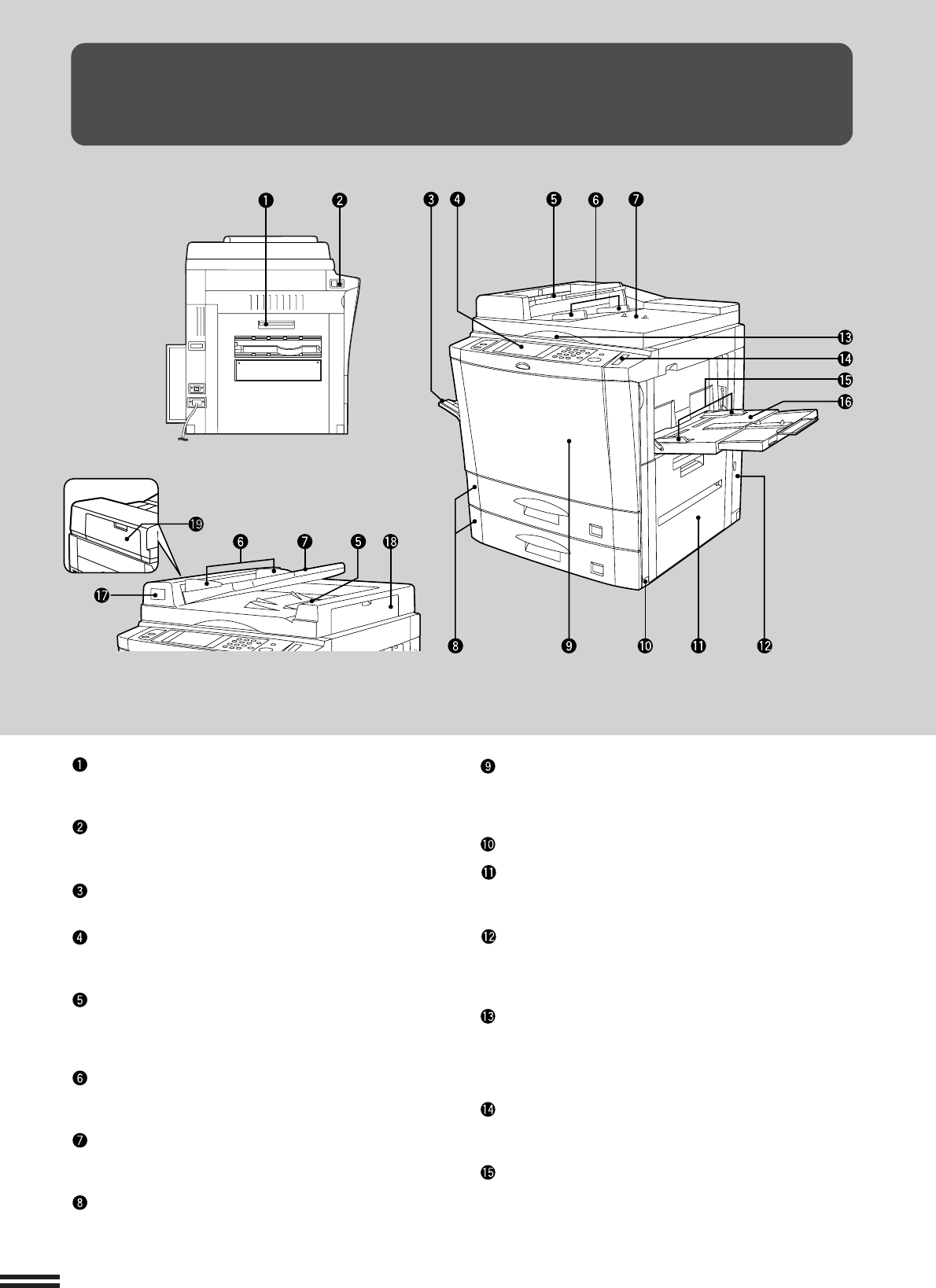 ❶ ❷ ❸ ❹ ❺ ❻ ❼ ⓭ ⓮ ⓯ ⓰ ⓳ ❻ ❼ ❺ ⓲ ⓱ ❽ ❾ ❿ ⓫ ⓬

❶

❷

❸

❹

❺

❻

❼

❽

❾

❿

⓫

⓬

⓭

⓮

⓯