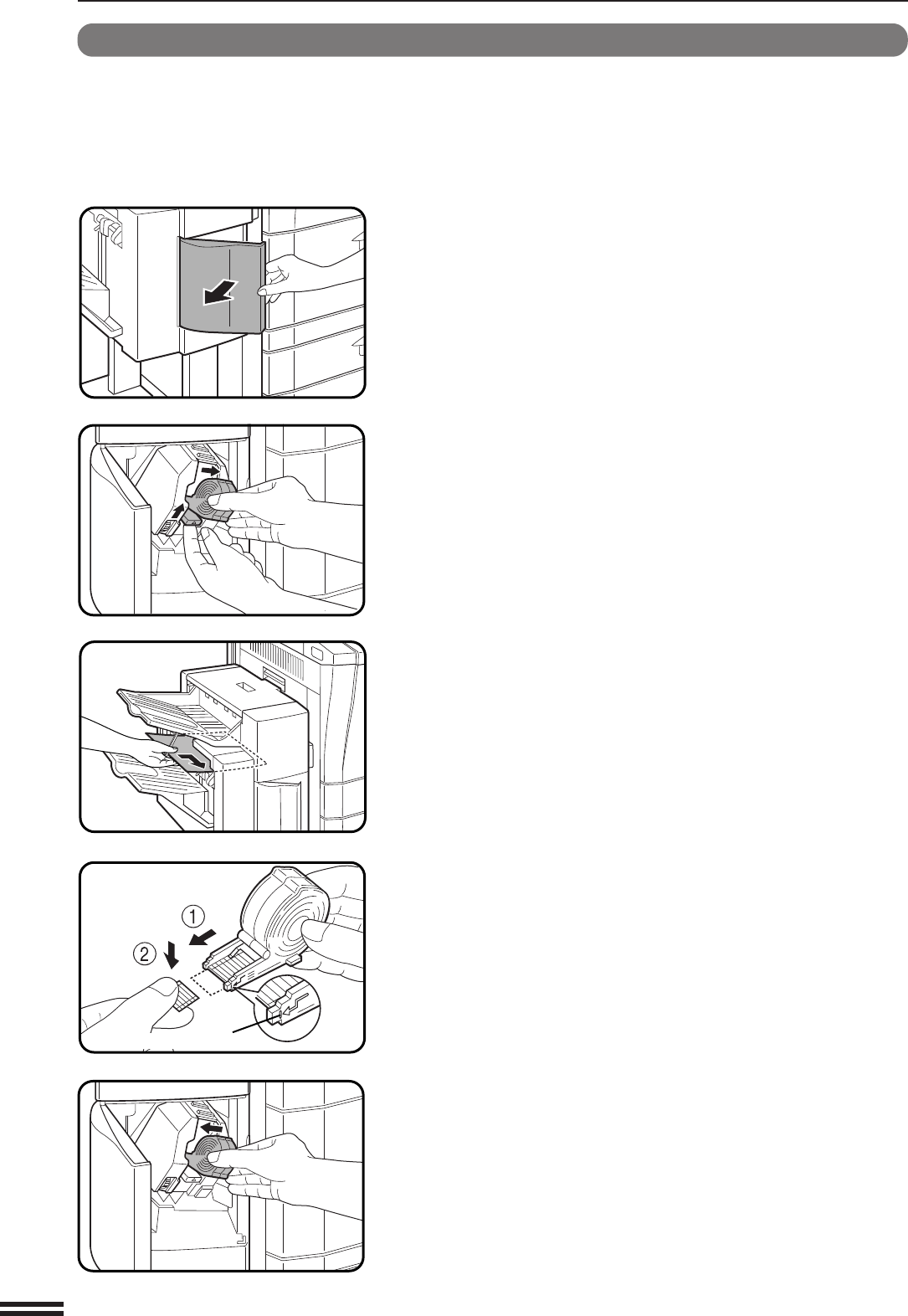 ①
②