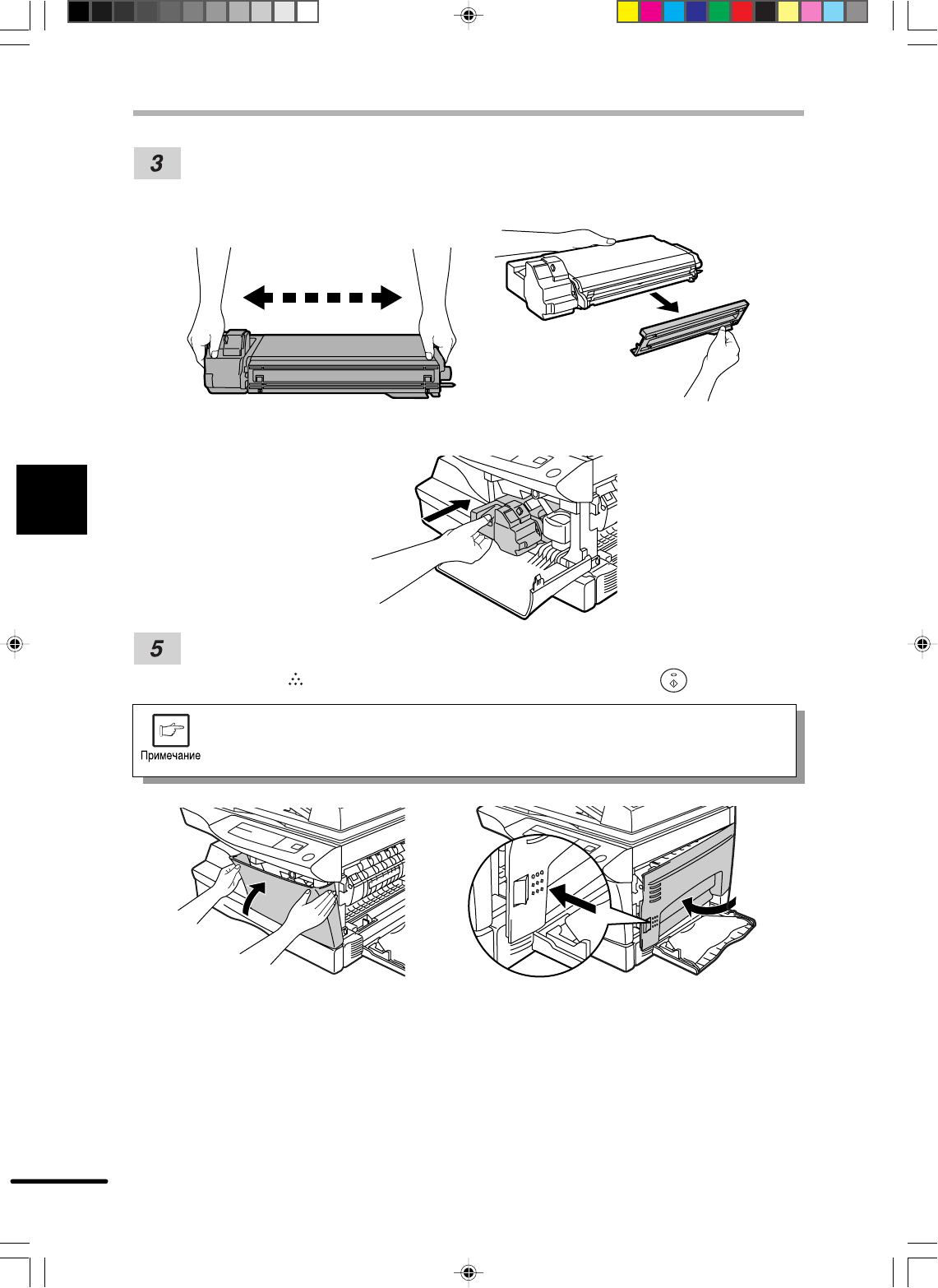 3

5

Примечание