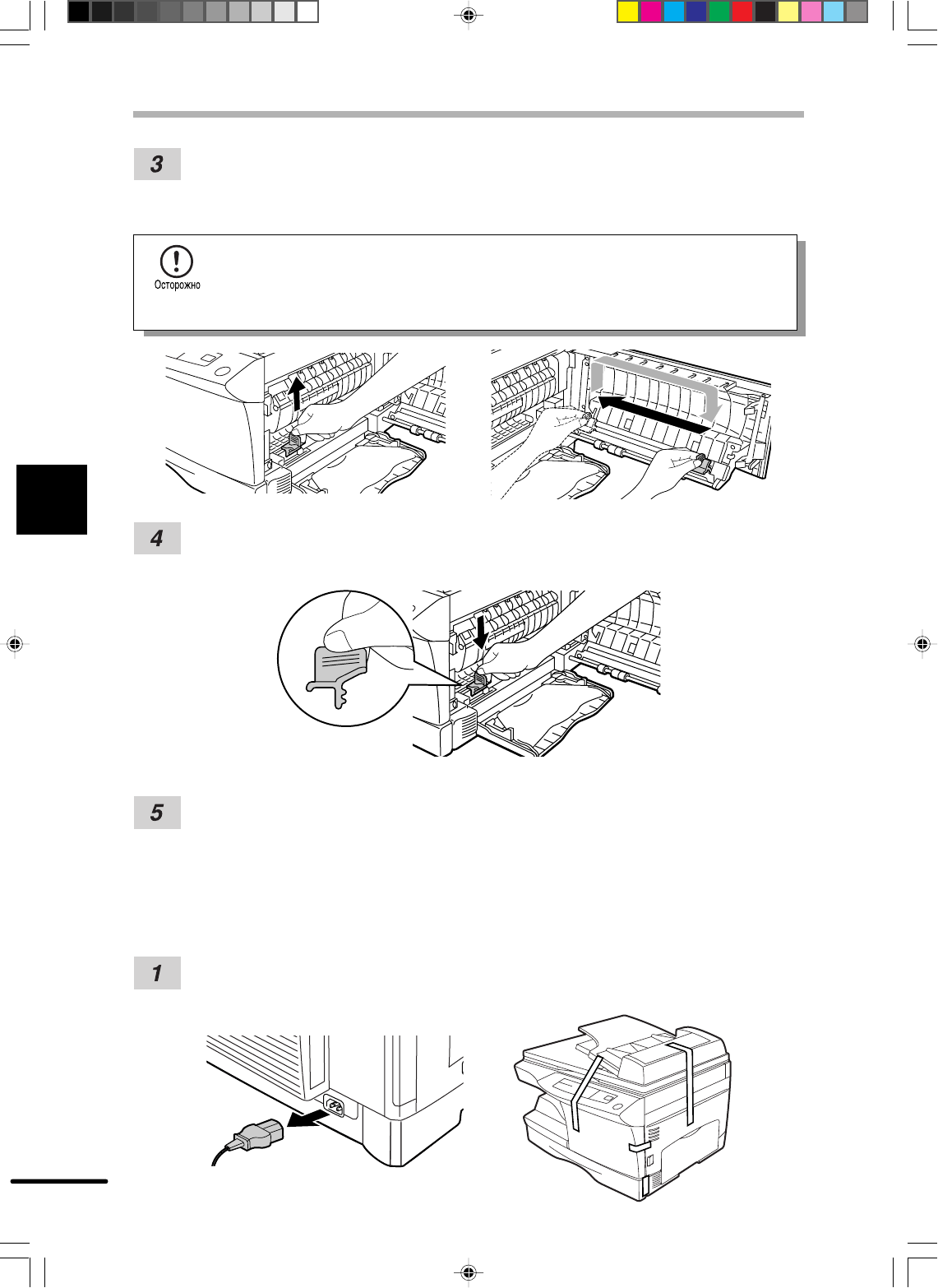 3

Осторожно

4

5

1