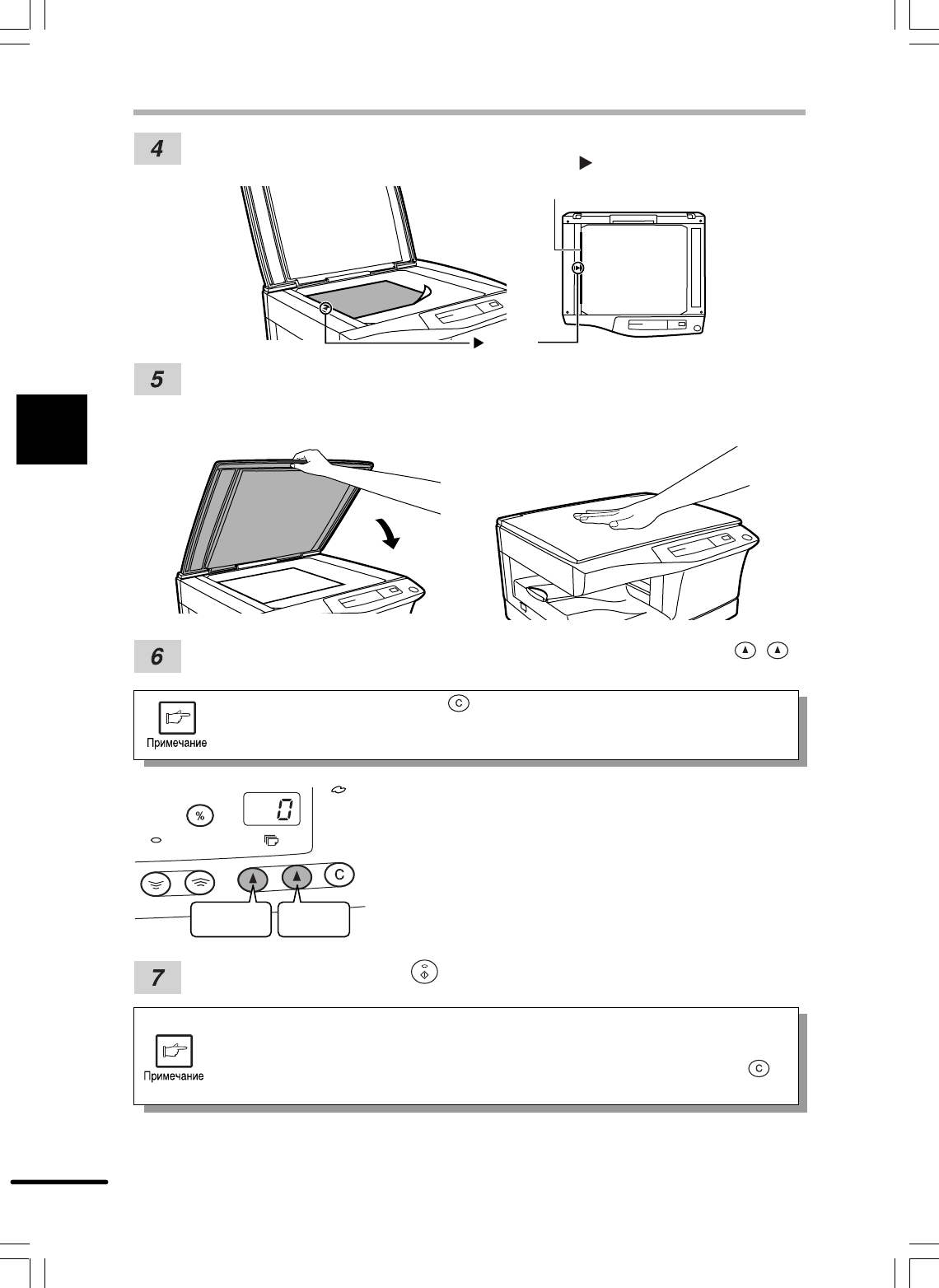 4

5

6

Примечание

%

0

C

7

Примечание