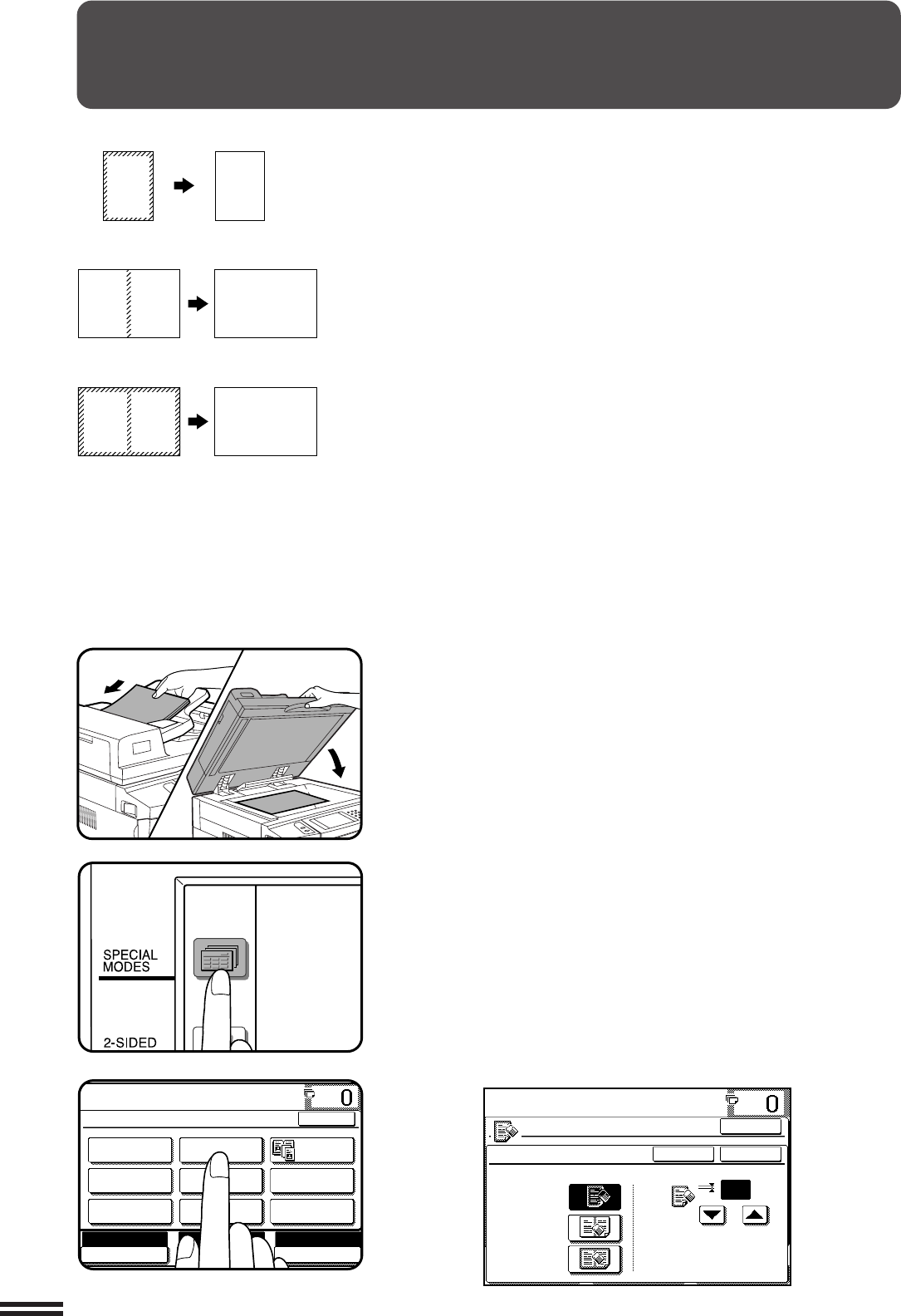 SPECIAL MODES

2-SIDED

0

0