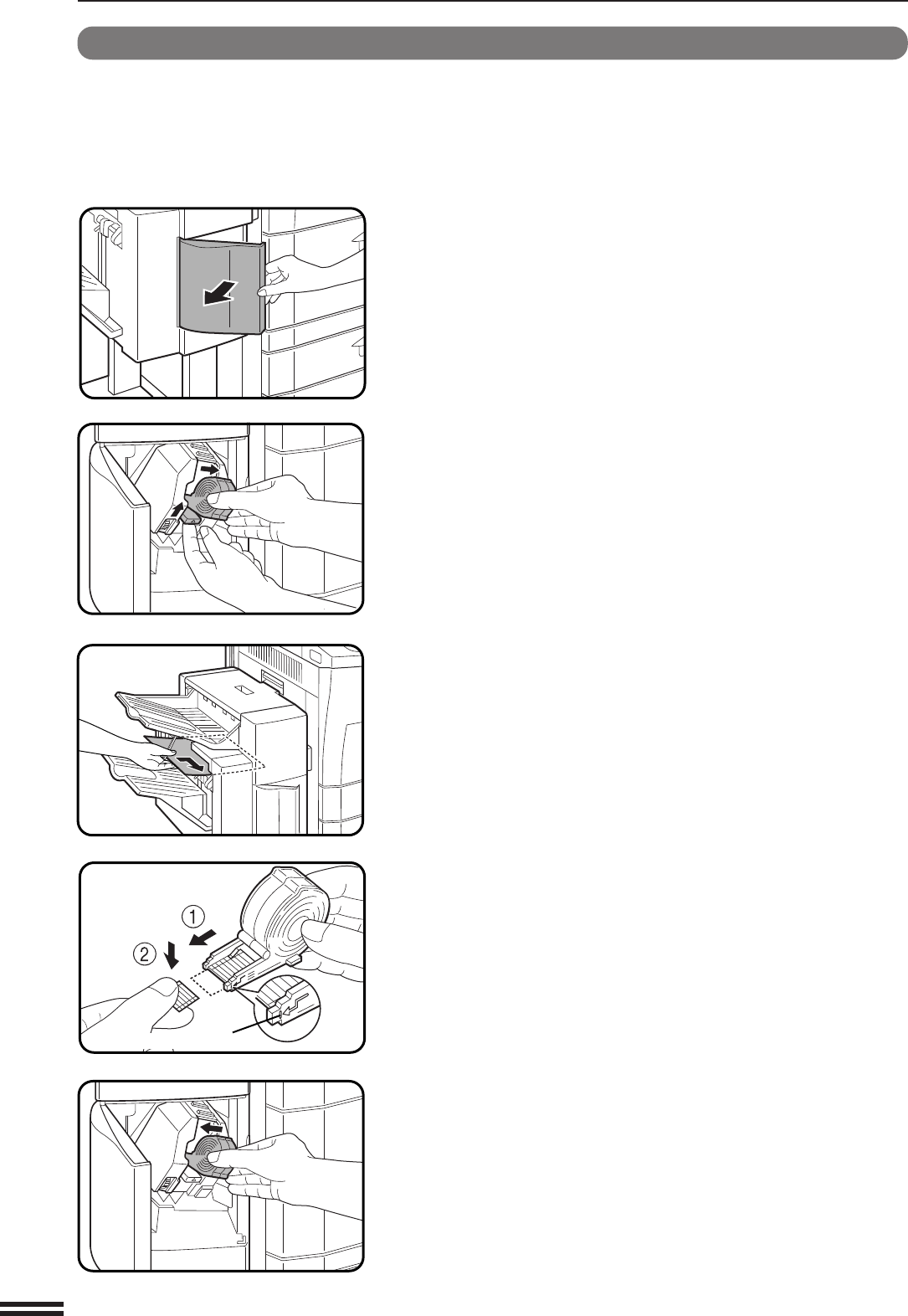 ①

②