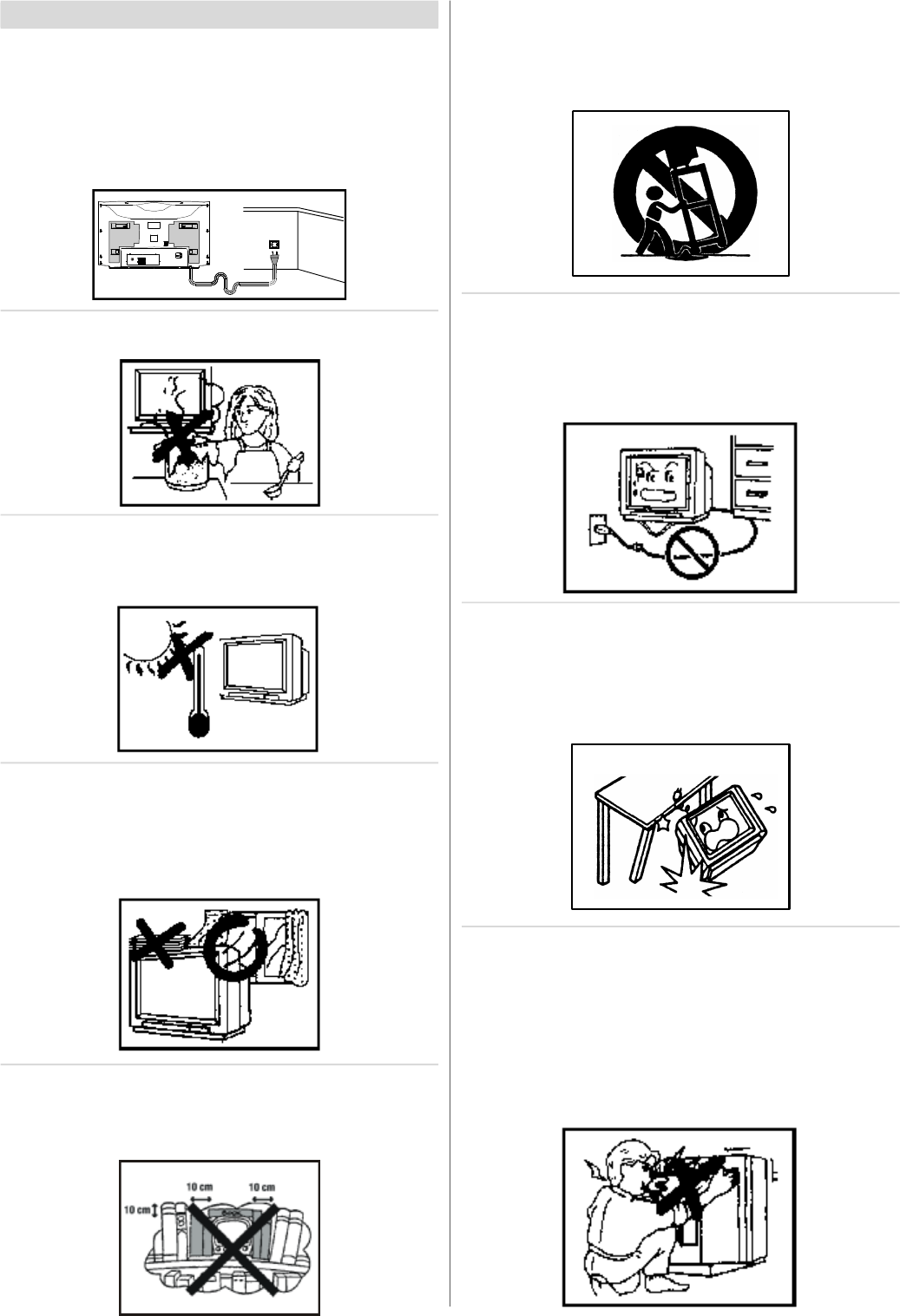 10 cm
10 cm
10 cm