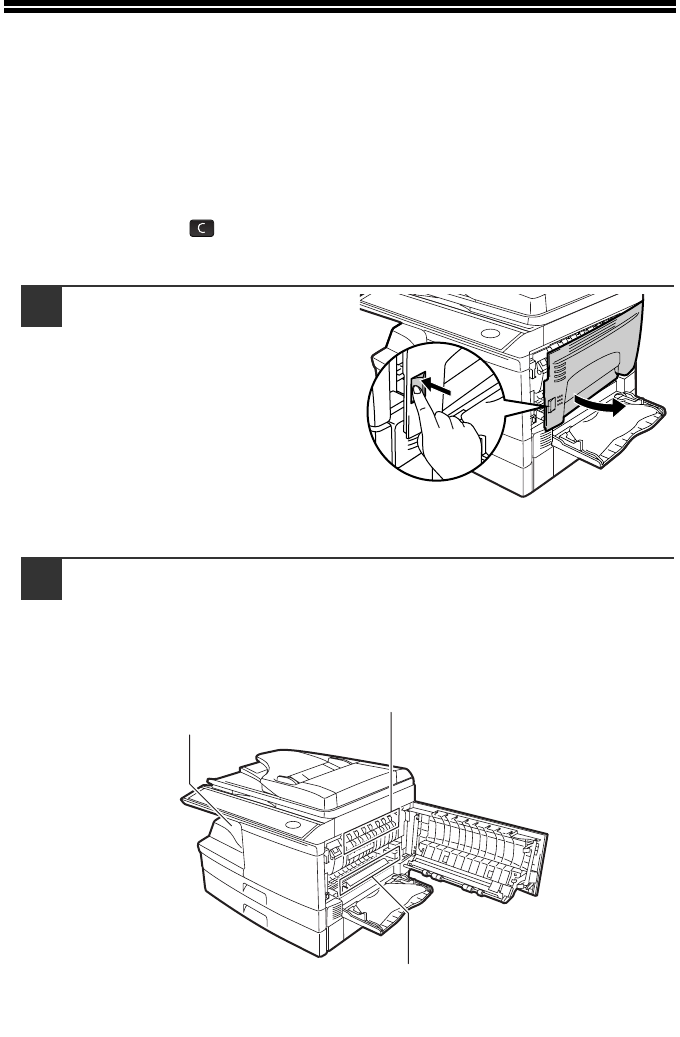 C