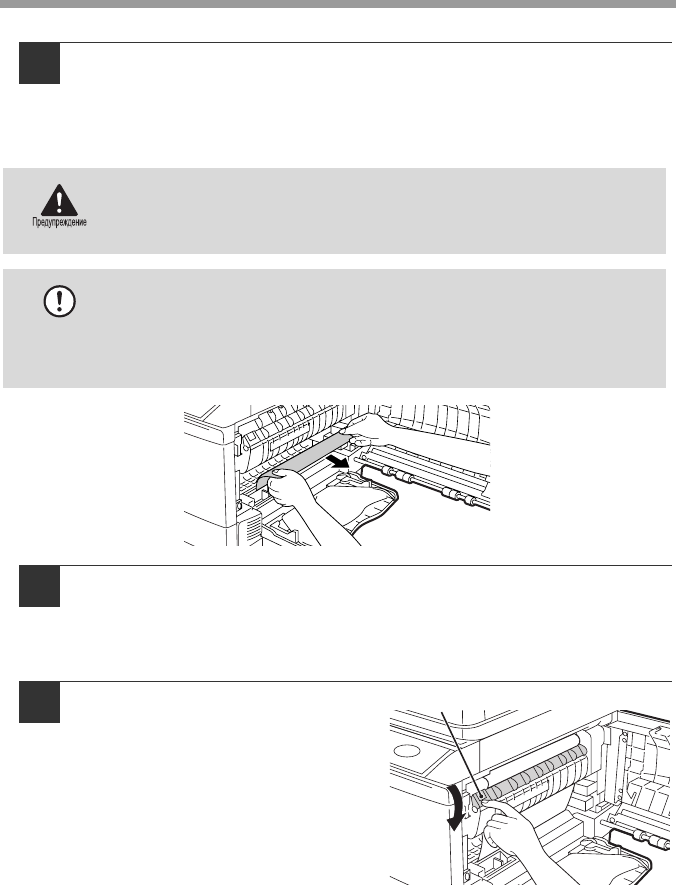 Предупреждение