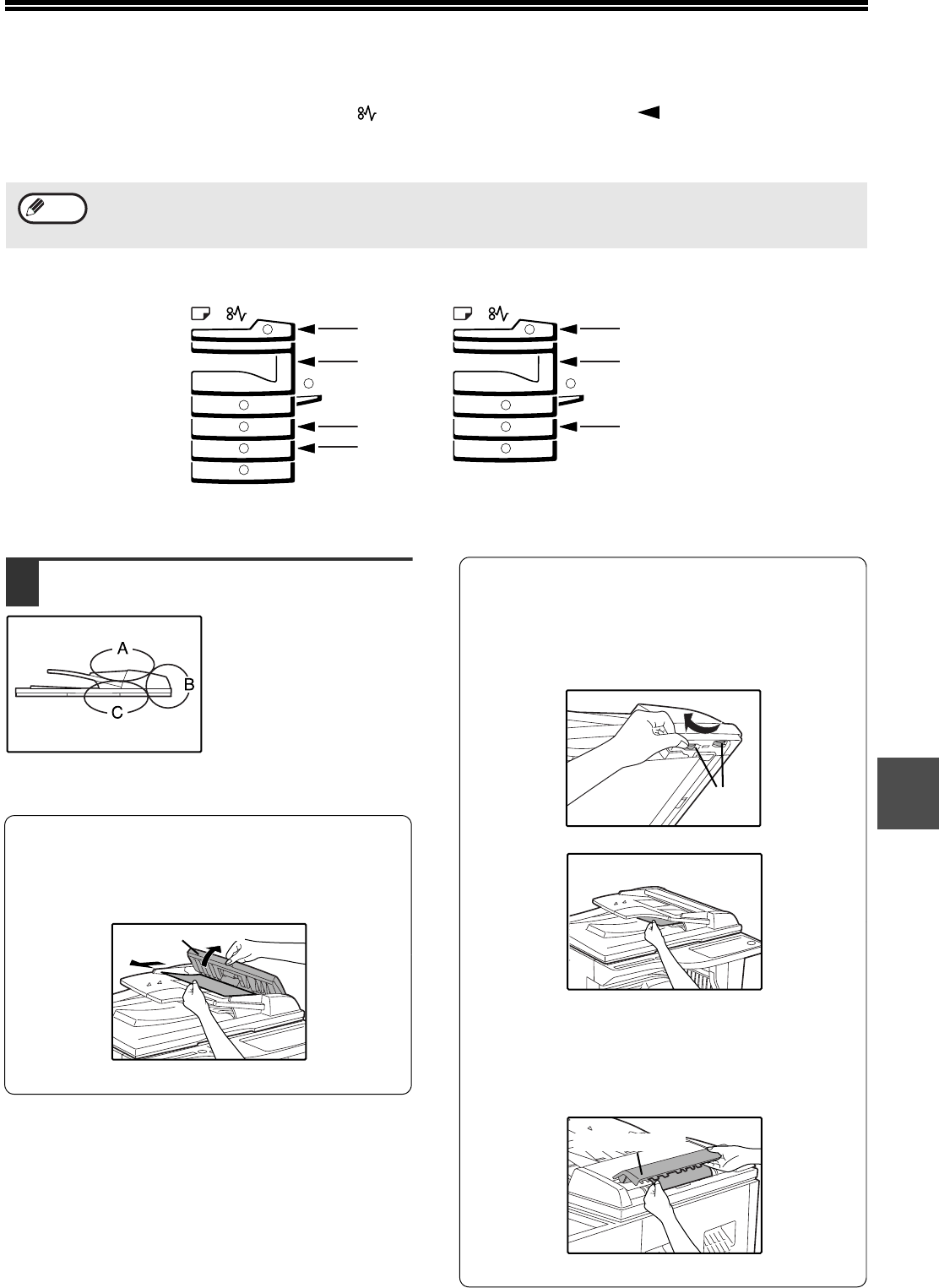 A
B
C