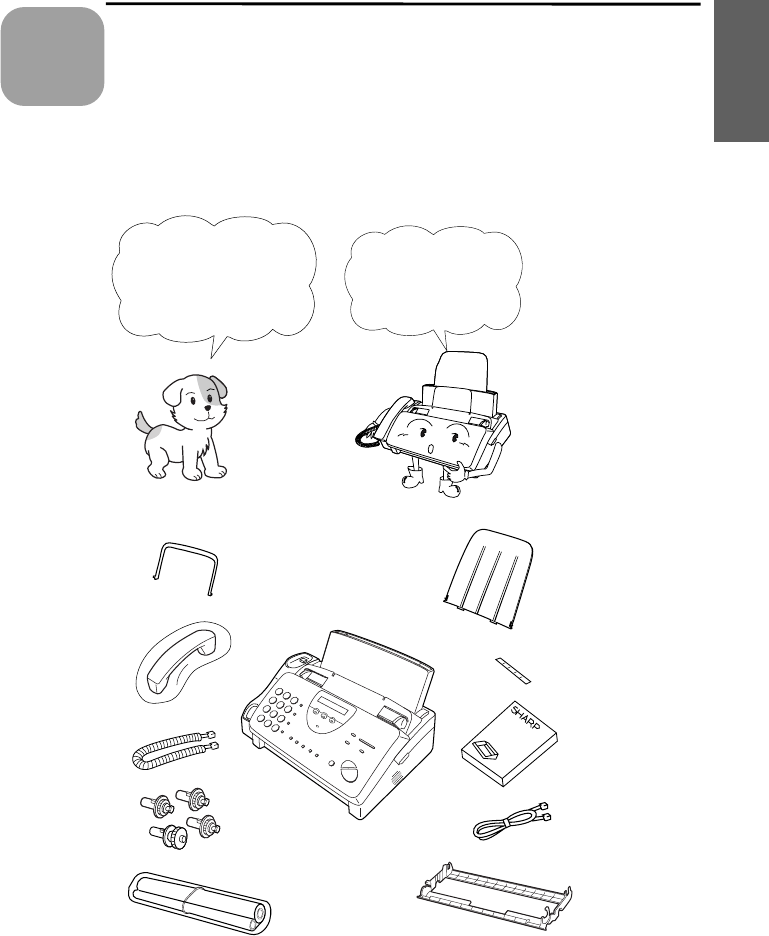 SHARP