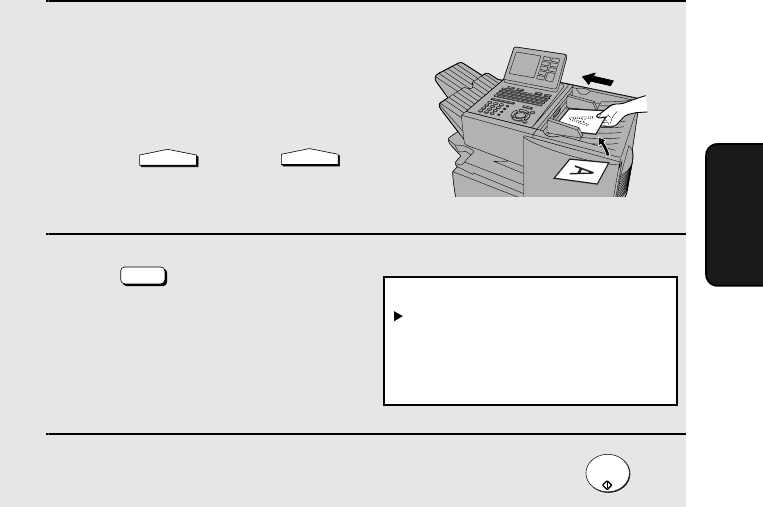 A