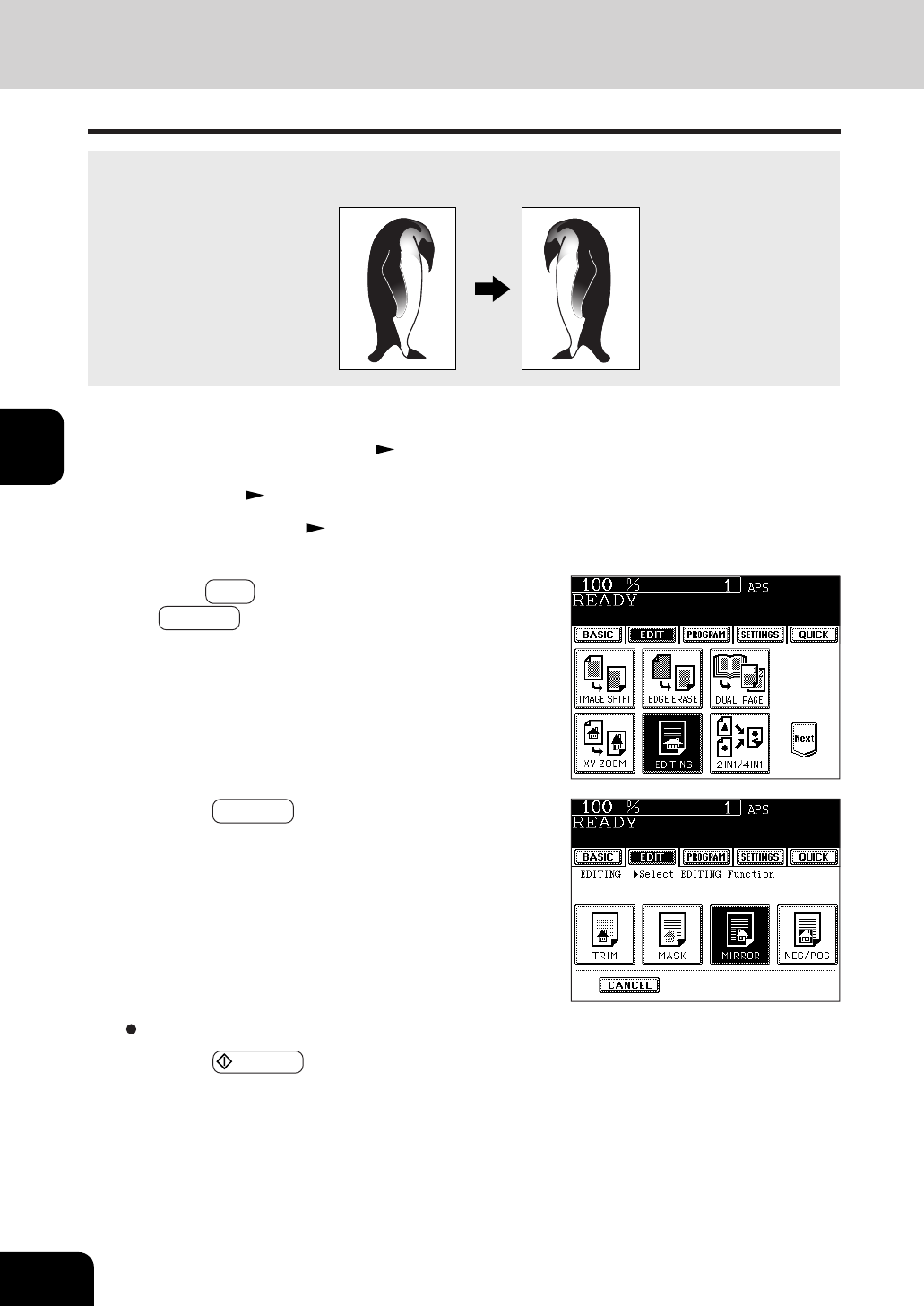 100 % 1 APS
READY

BASIC EDIT PROGRAM SETTINGS QUICK

IMAGE SHIFT EDGE ERASE DUAL PAGE

XY ZOOM EDITING 2IN1/4IN1 Next

100 % 1 APS
READY

BASIC EDIT PROGRAM SETTINGS QUICK

EDITING ▶Select EDITING Function

TRIM MASK MIRROR NEG/POS

CANCEL