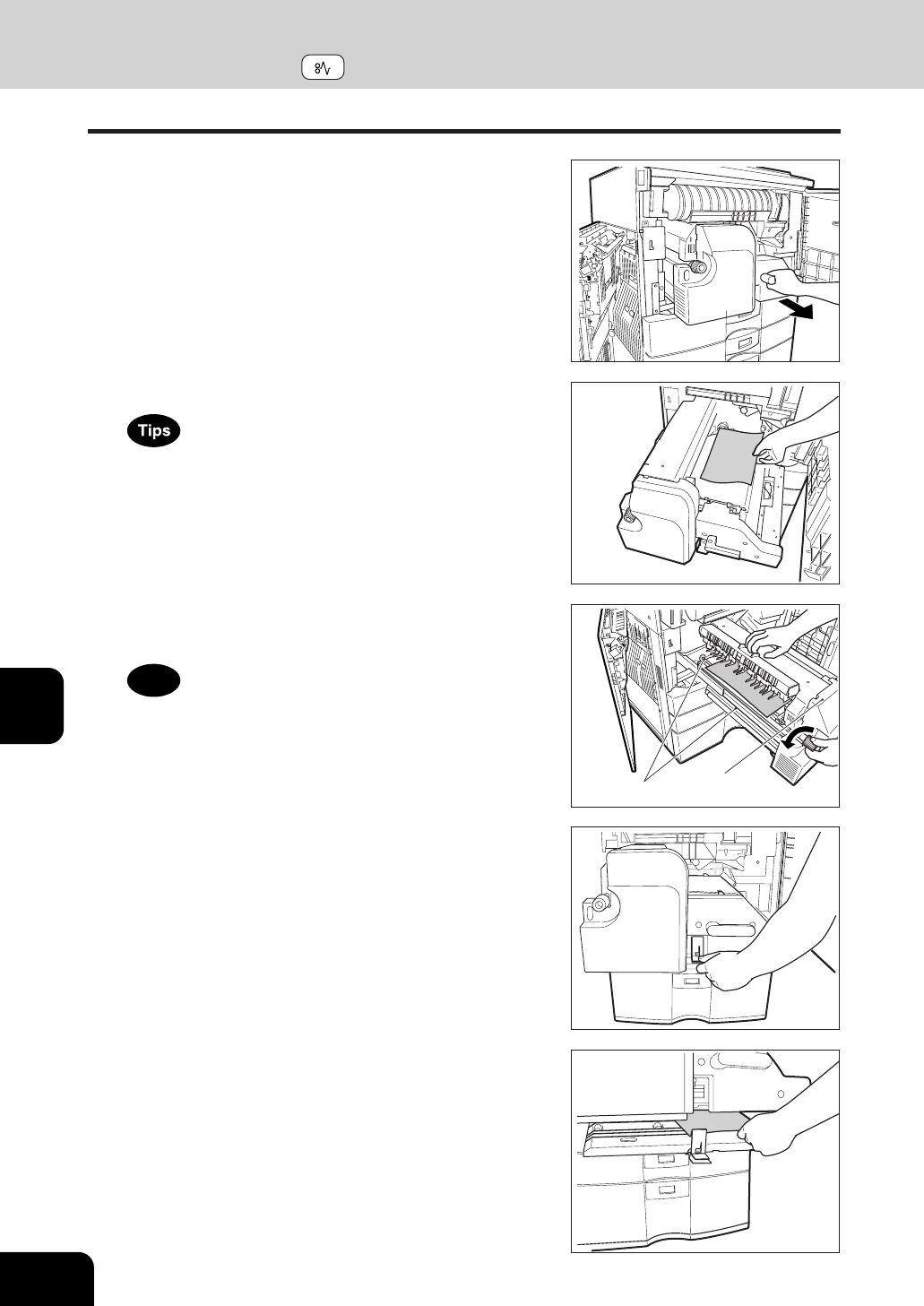 Tips