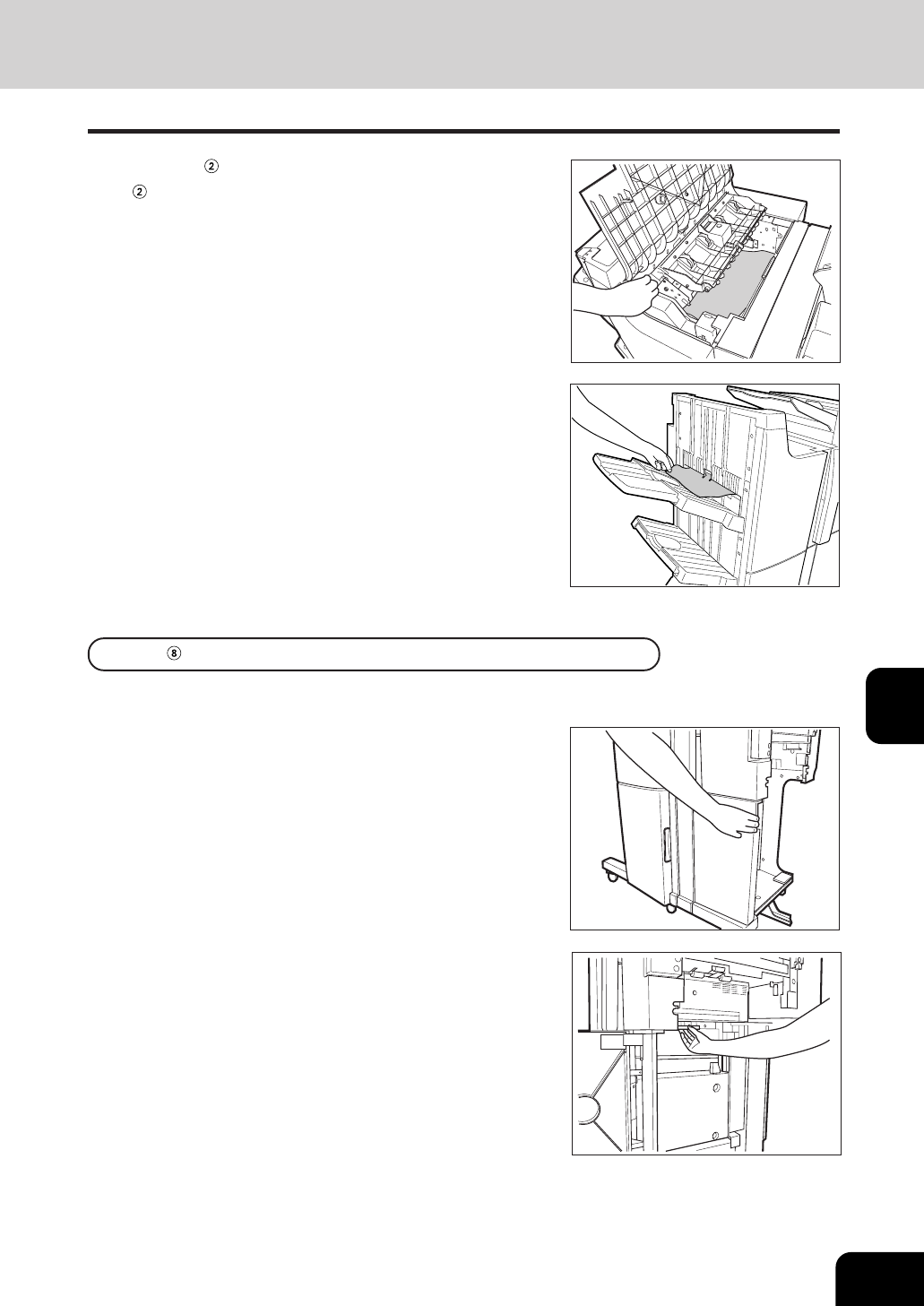 ②

②

⑧