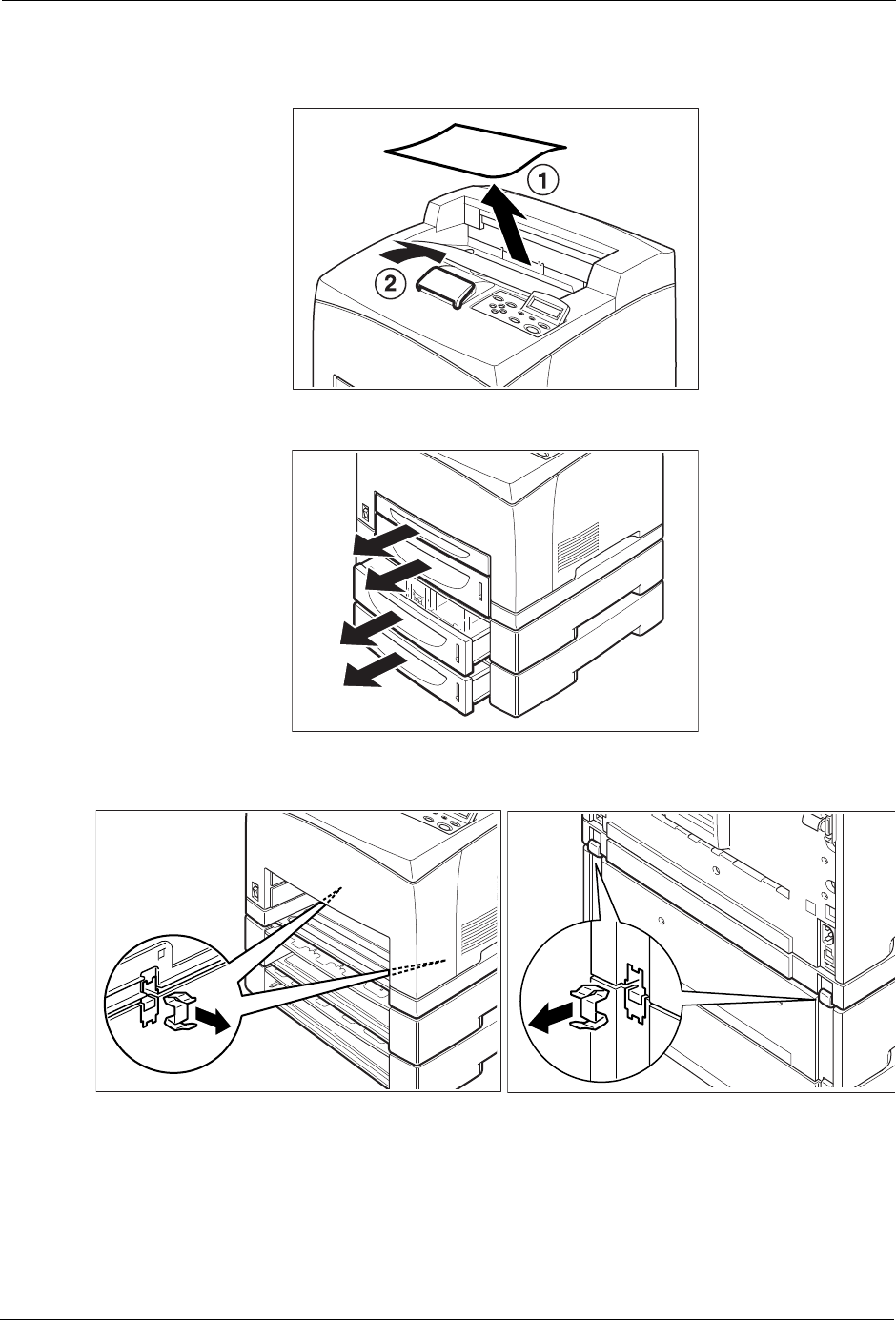 ①
②