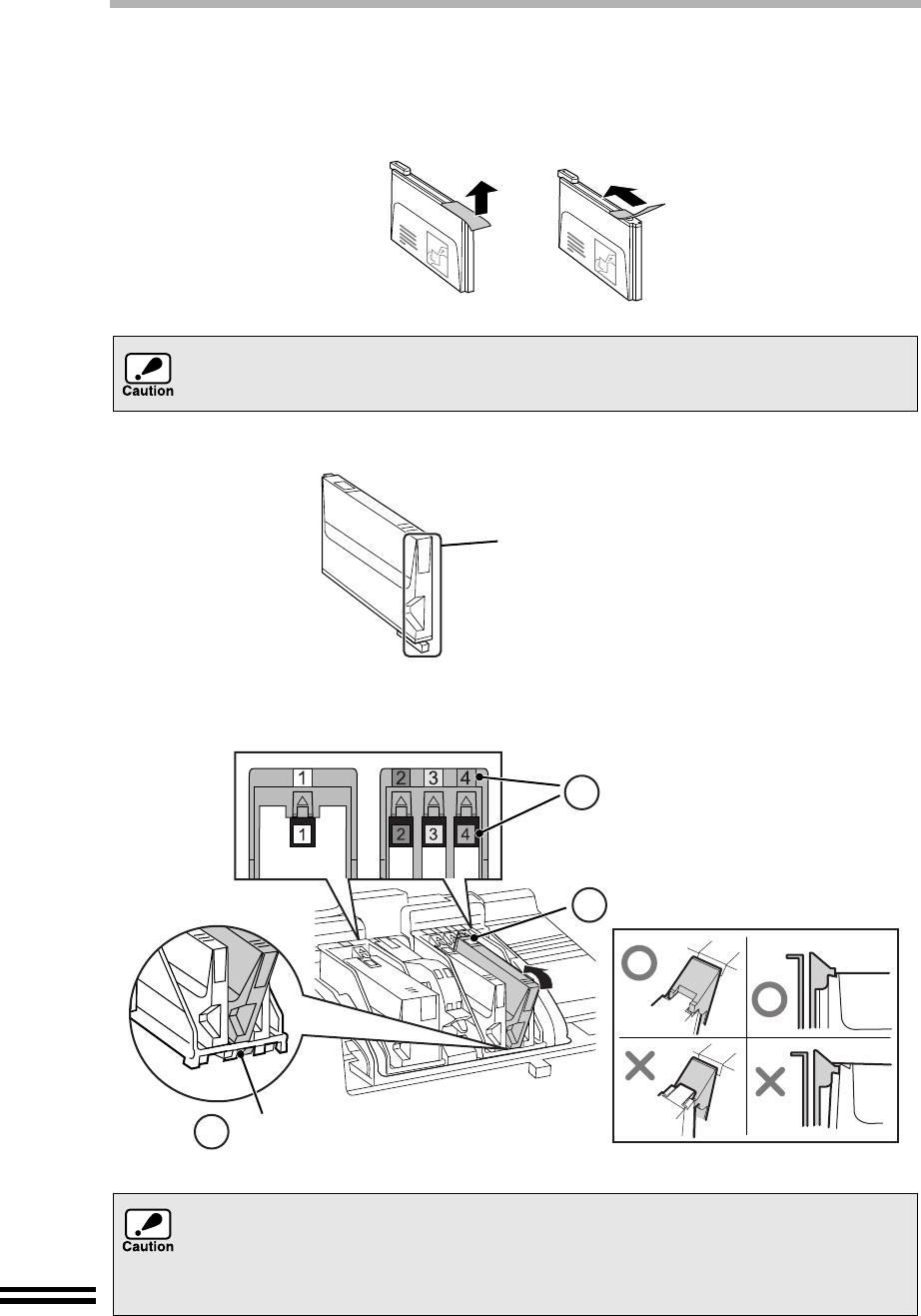 Caution

1

2 3 4

1

2 3 4

Caution