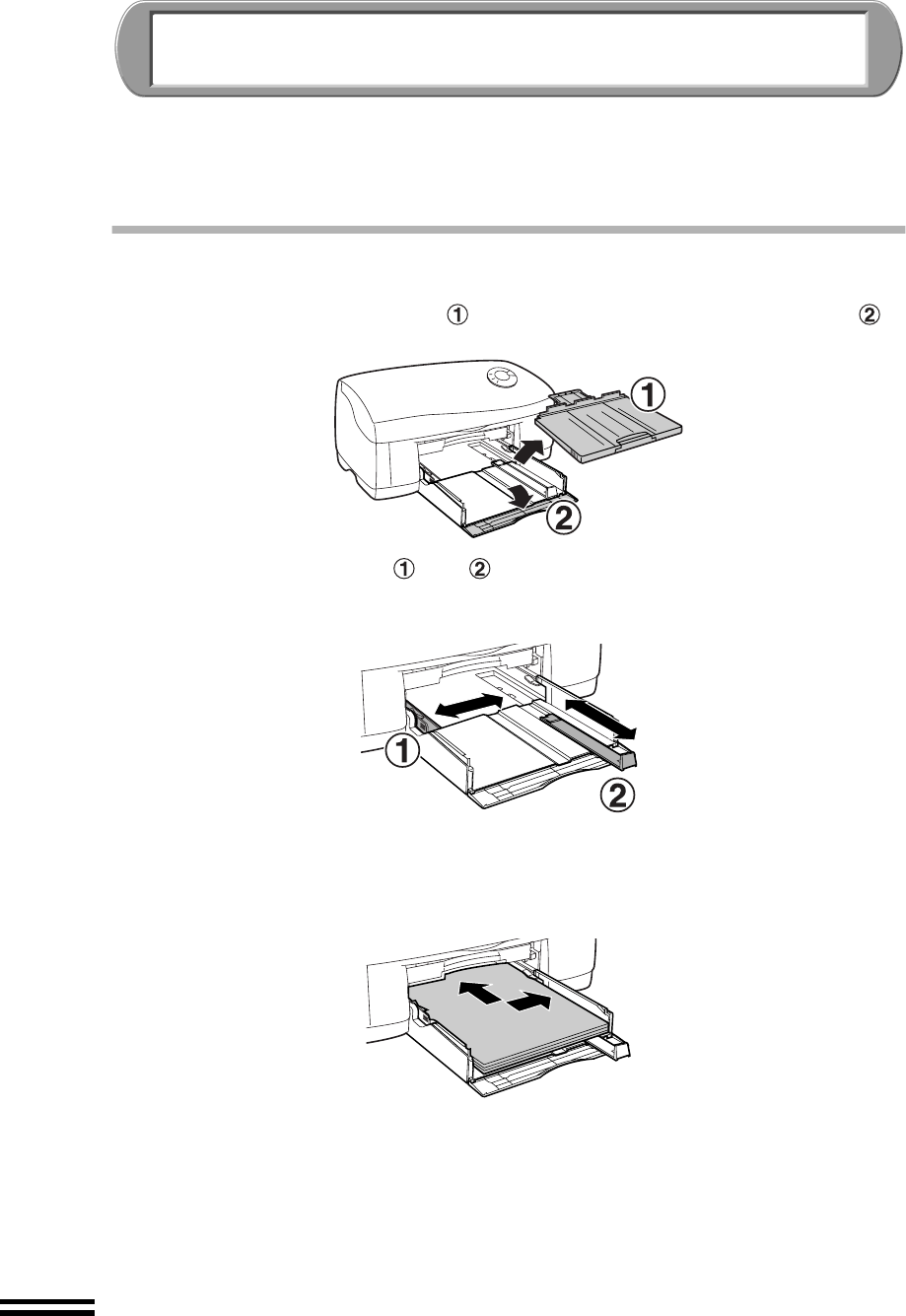 ①
②

①
②

① ②

①
②