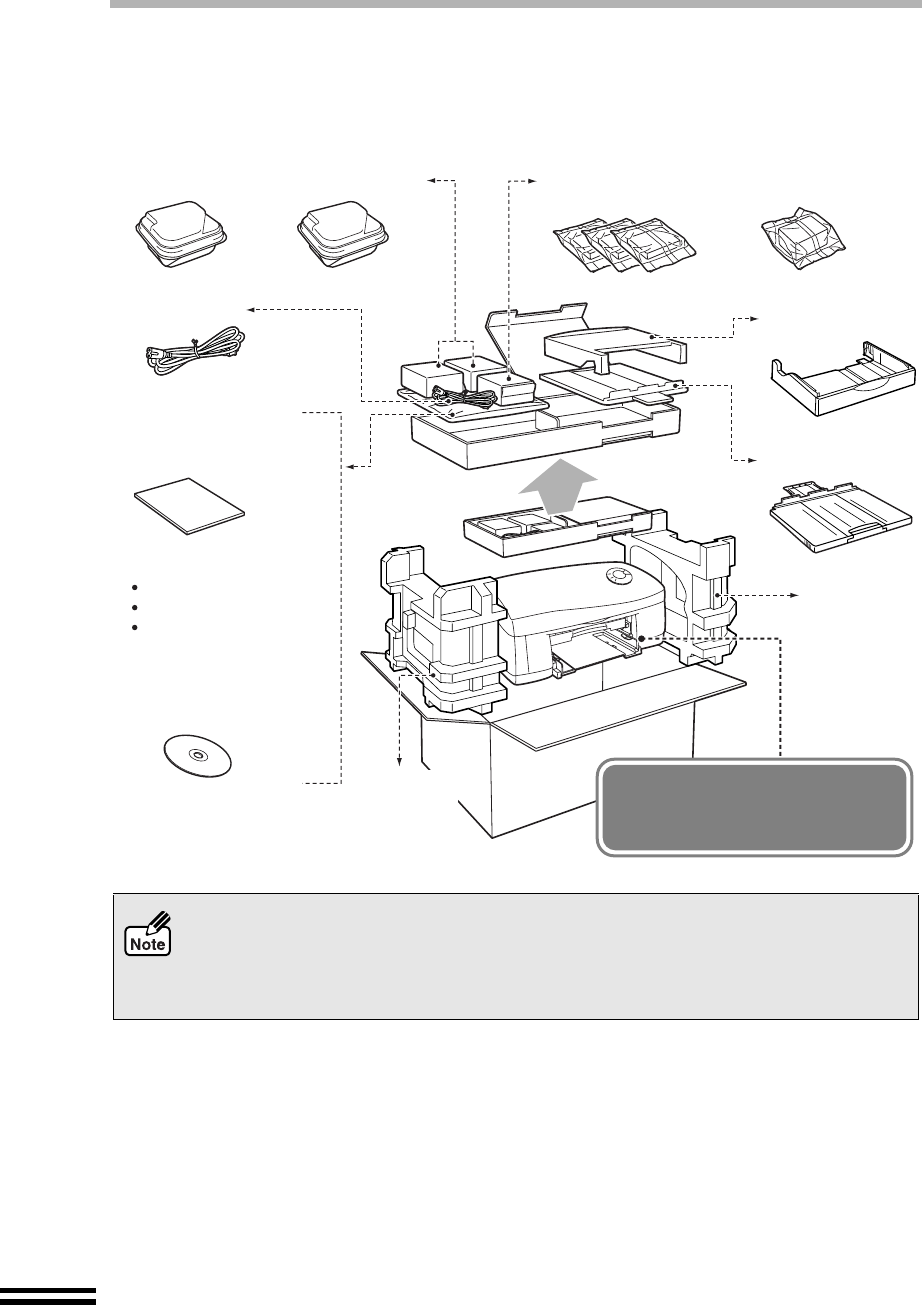 Note