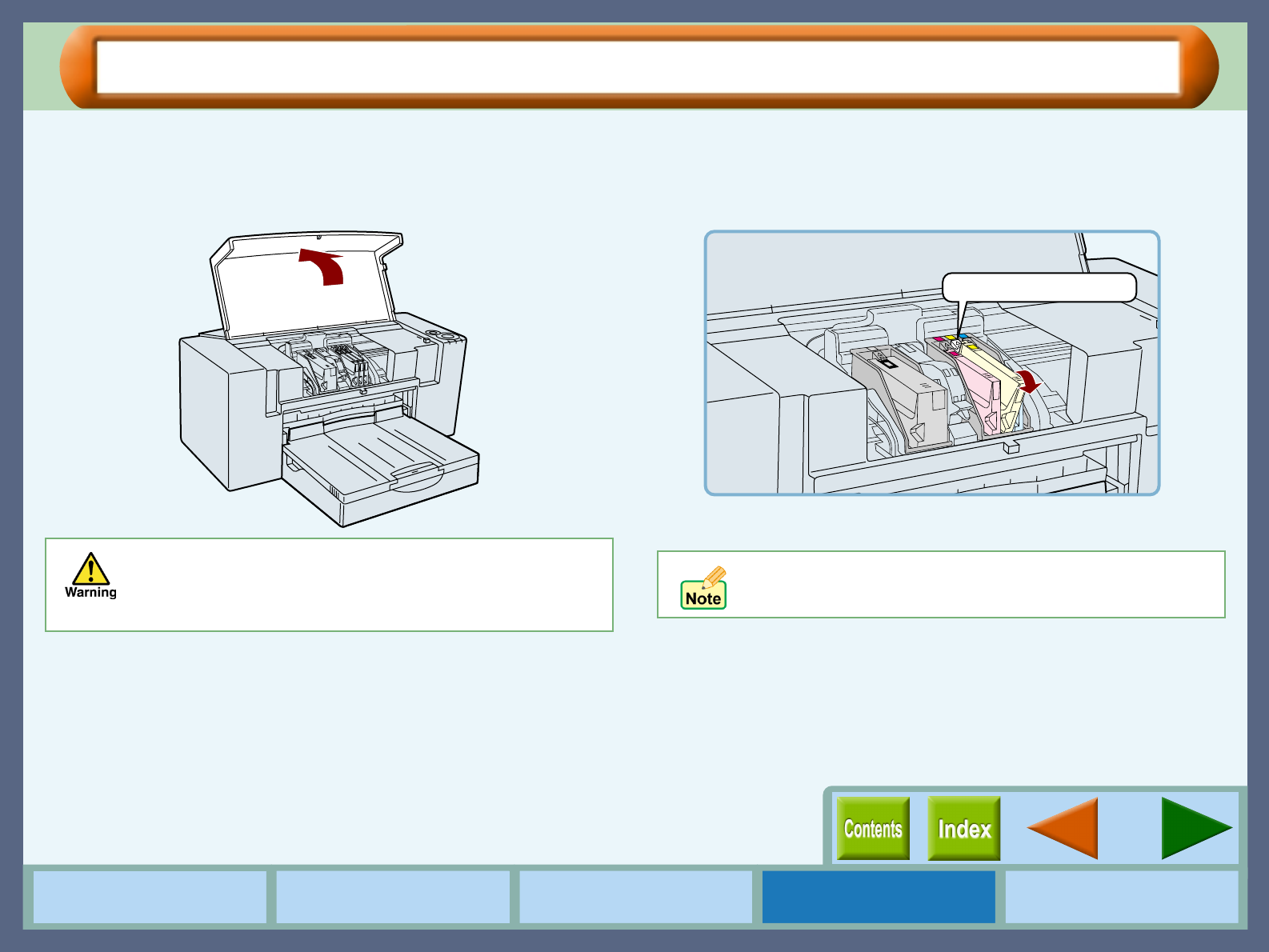 Warning

Note

Contents Index