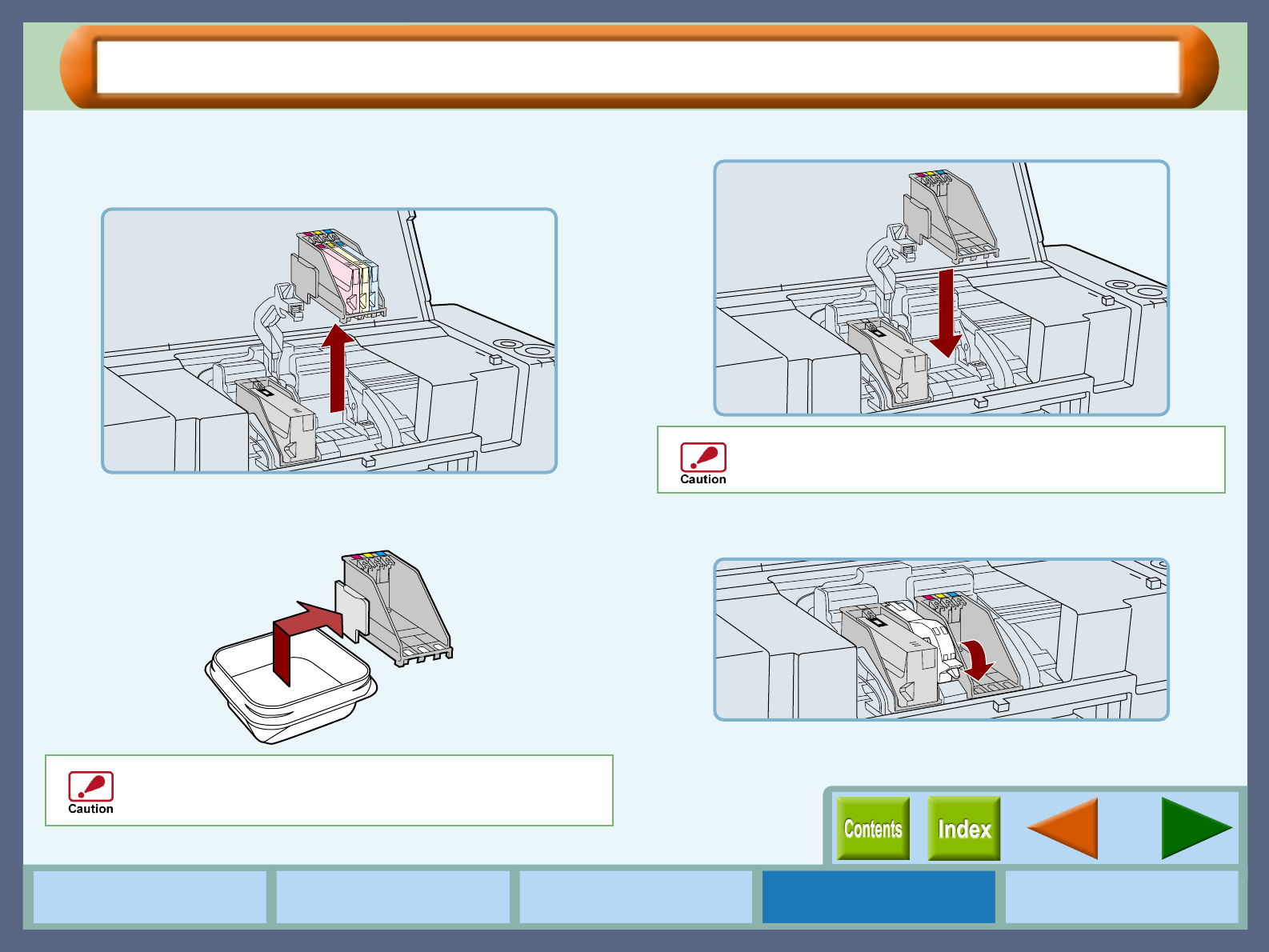 Caution

Caution

Contents

Index