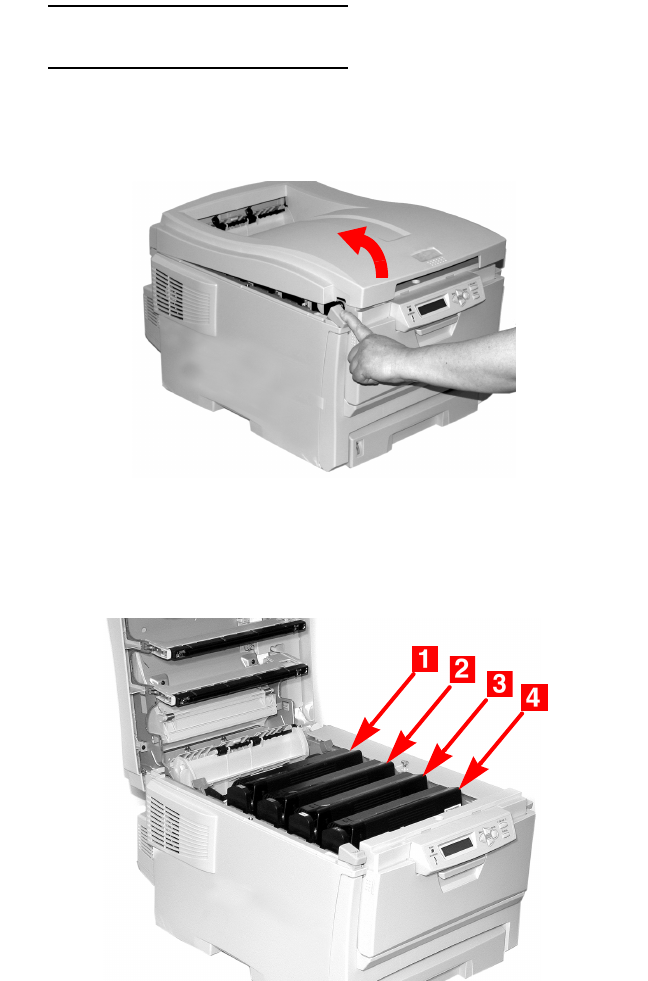 1

2

3

4