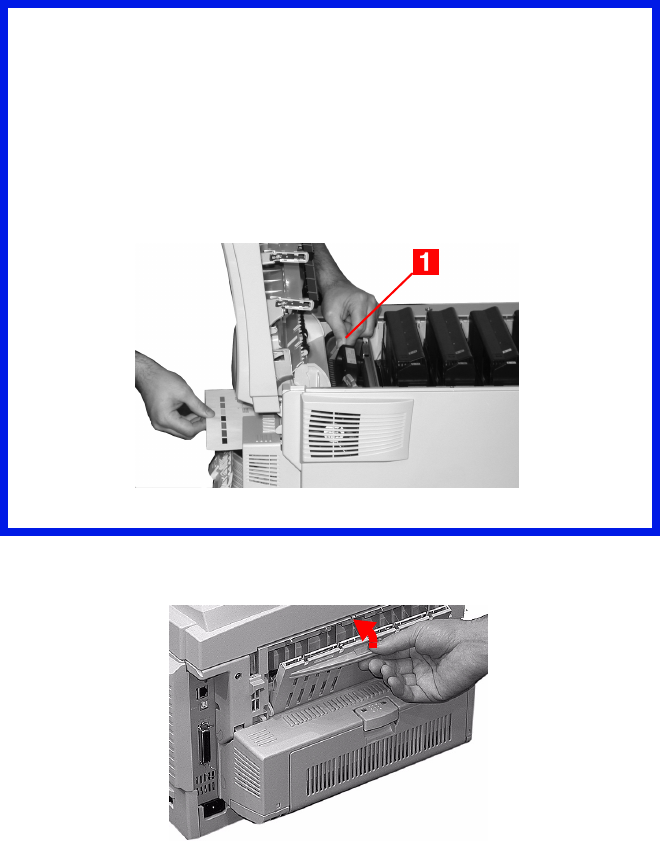 1