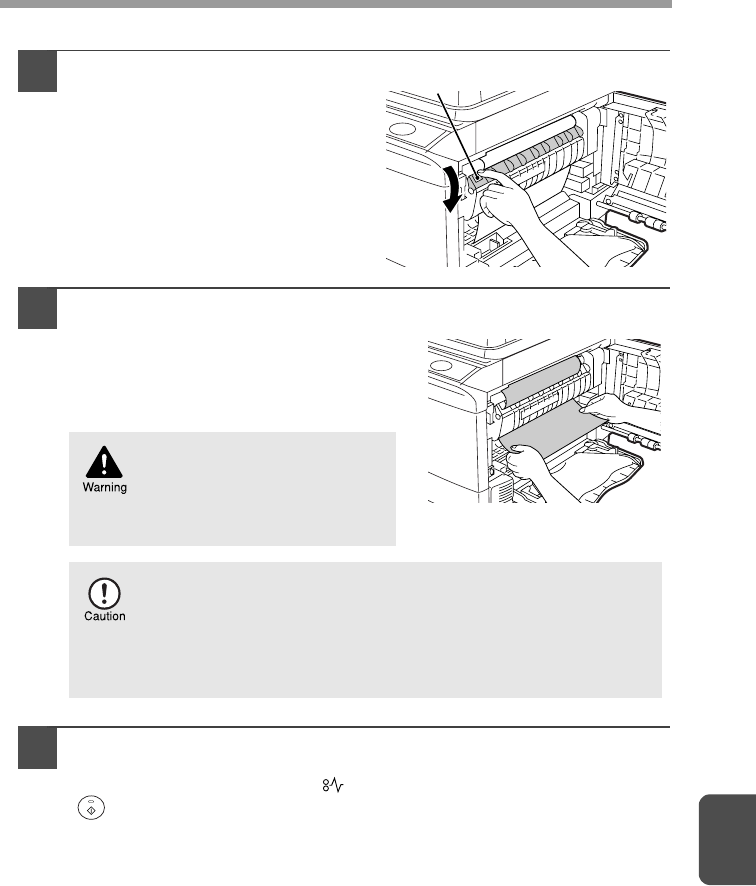 Warning

Caution