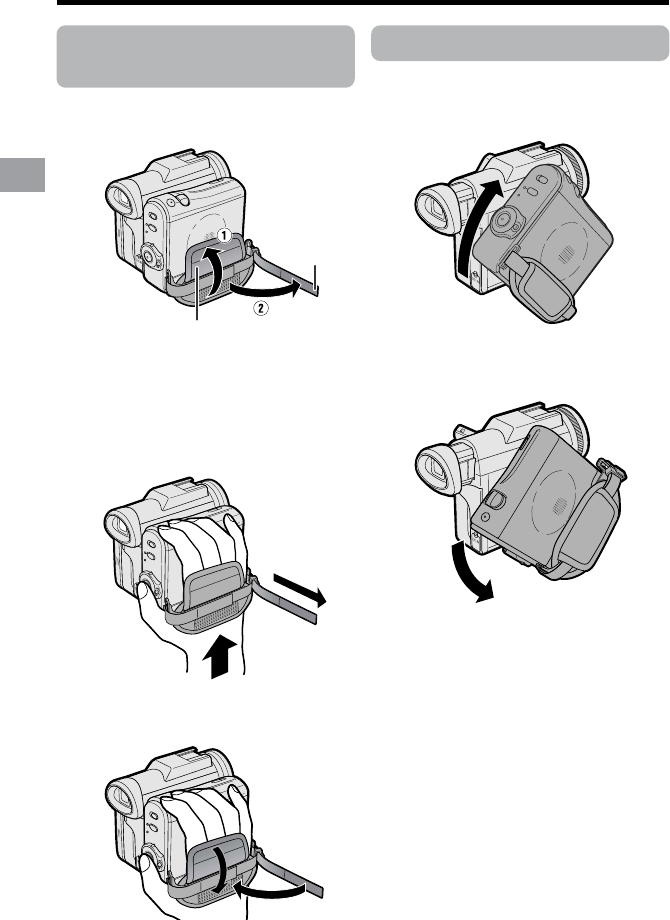 1

2