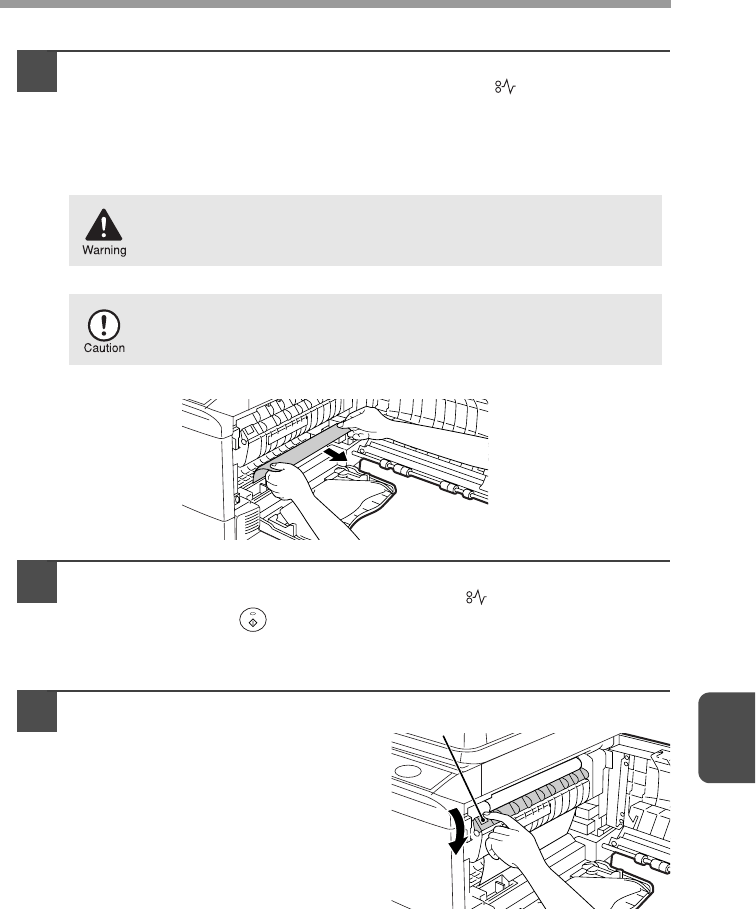 Warning

Caution