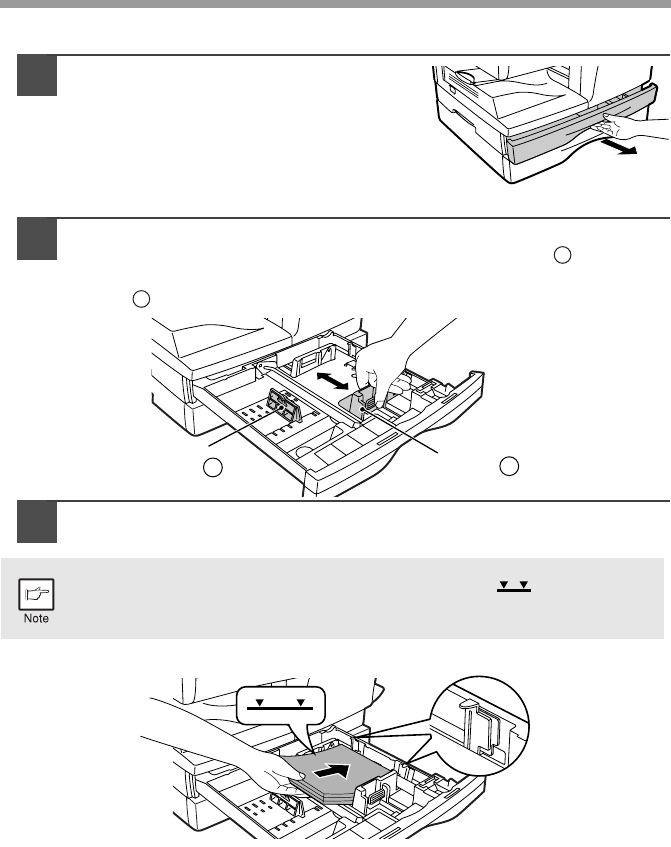 Note