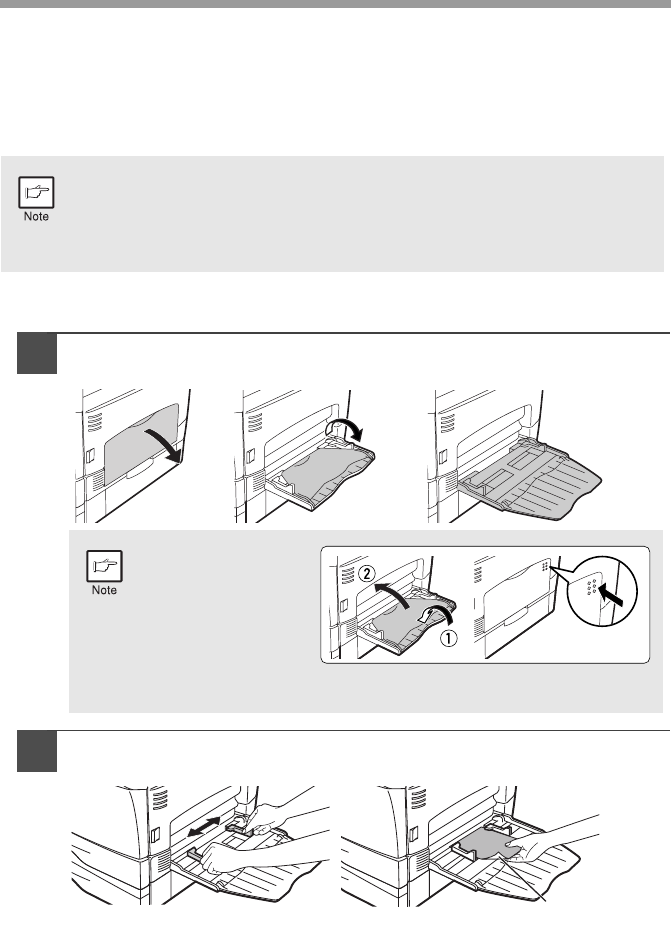 Note

Note

2

1