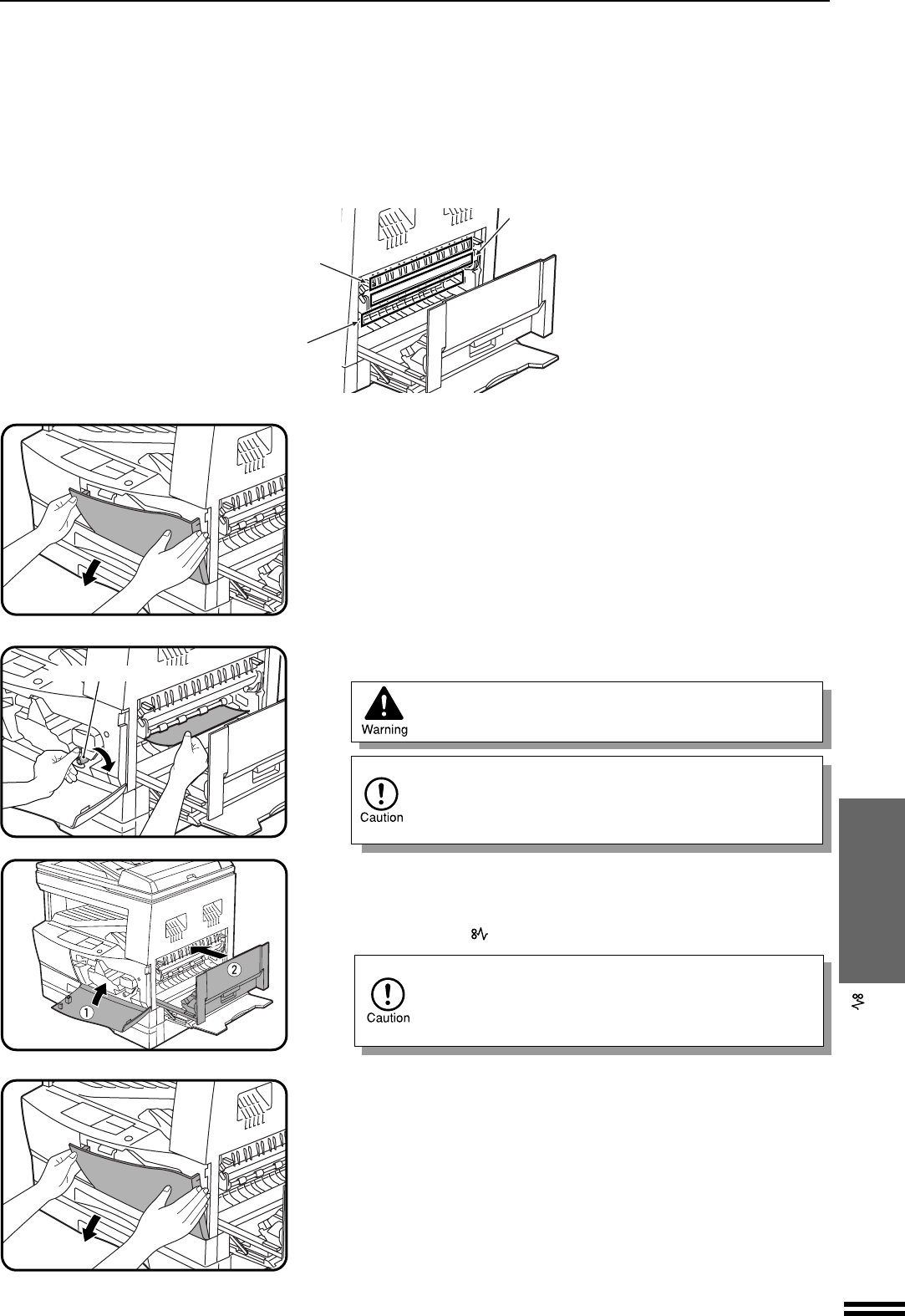 Warning

Caution

Caution