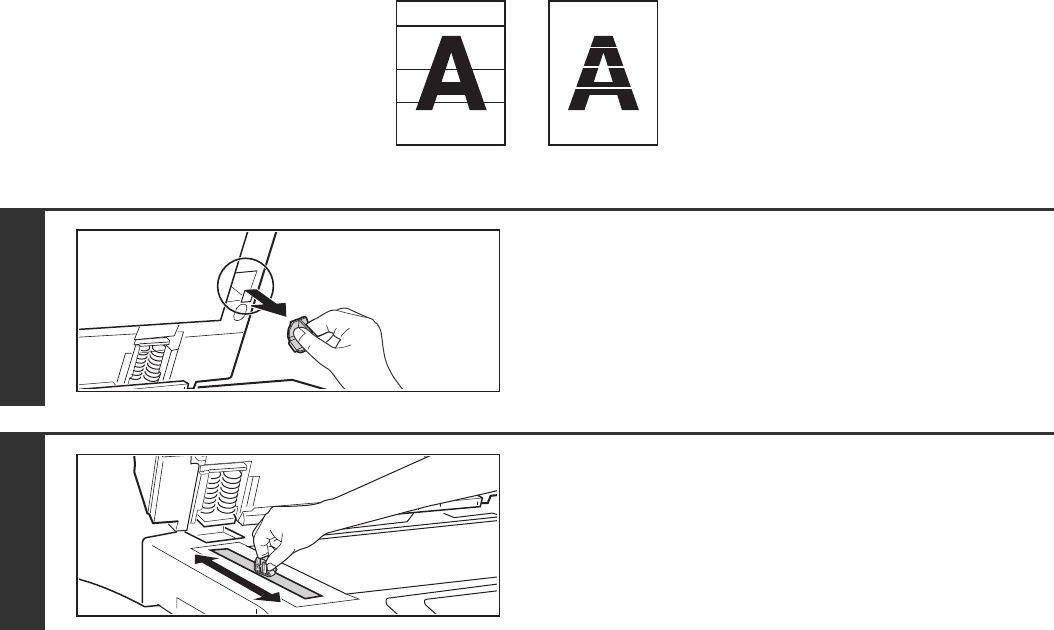 A

A