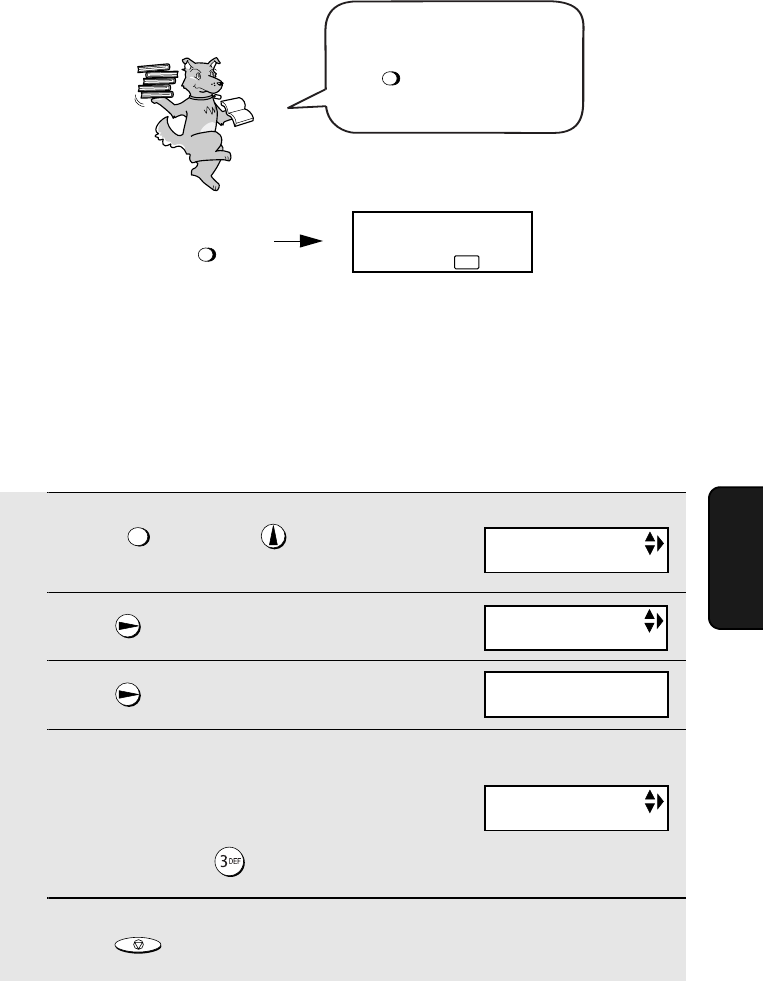 3DEF