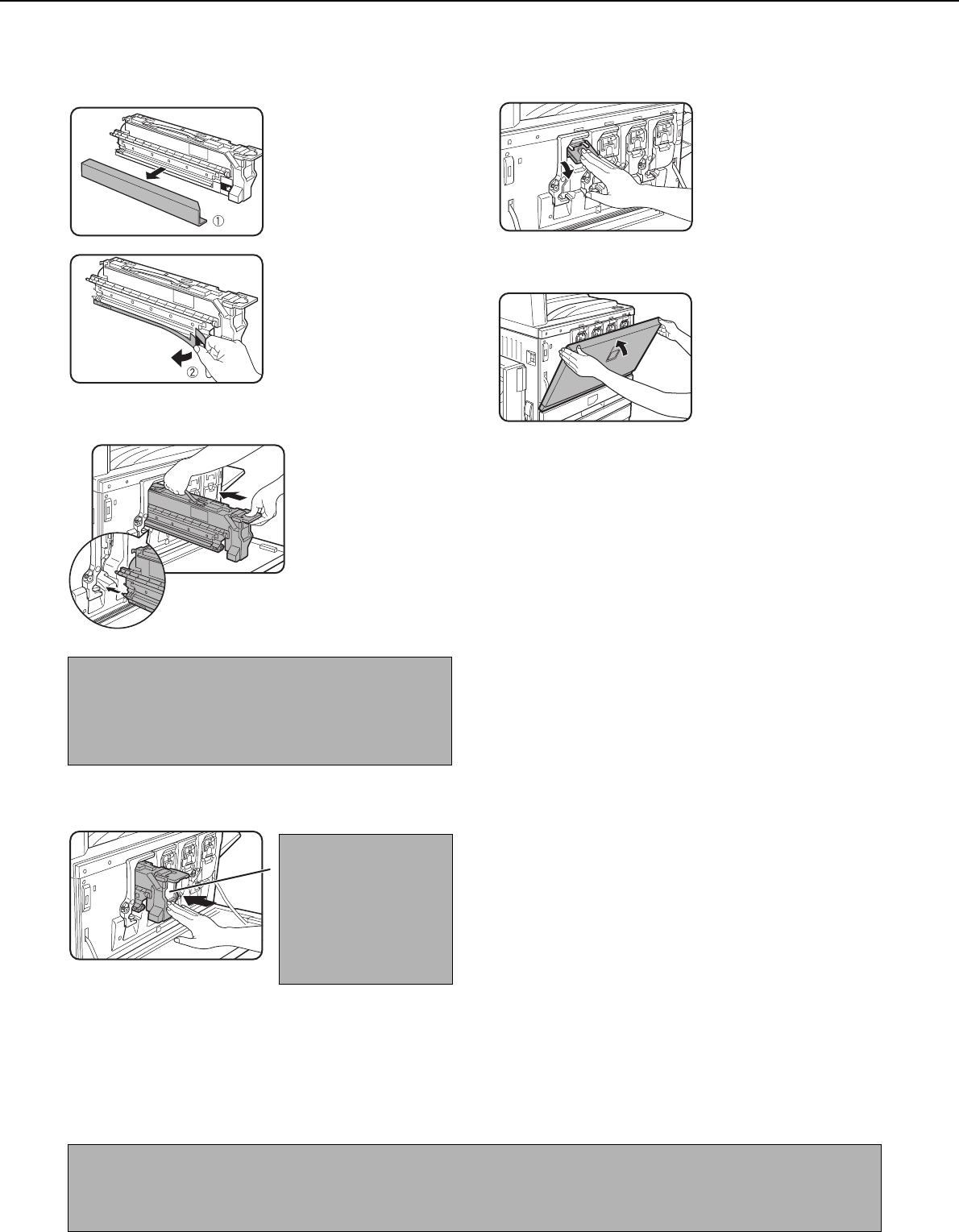 ①

②